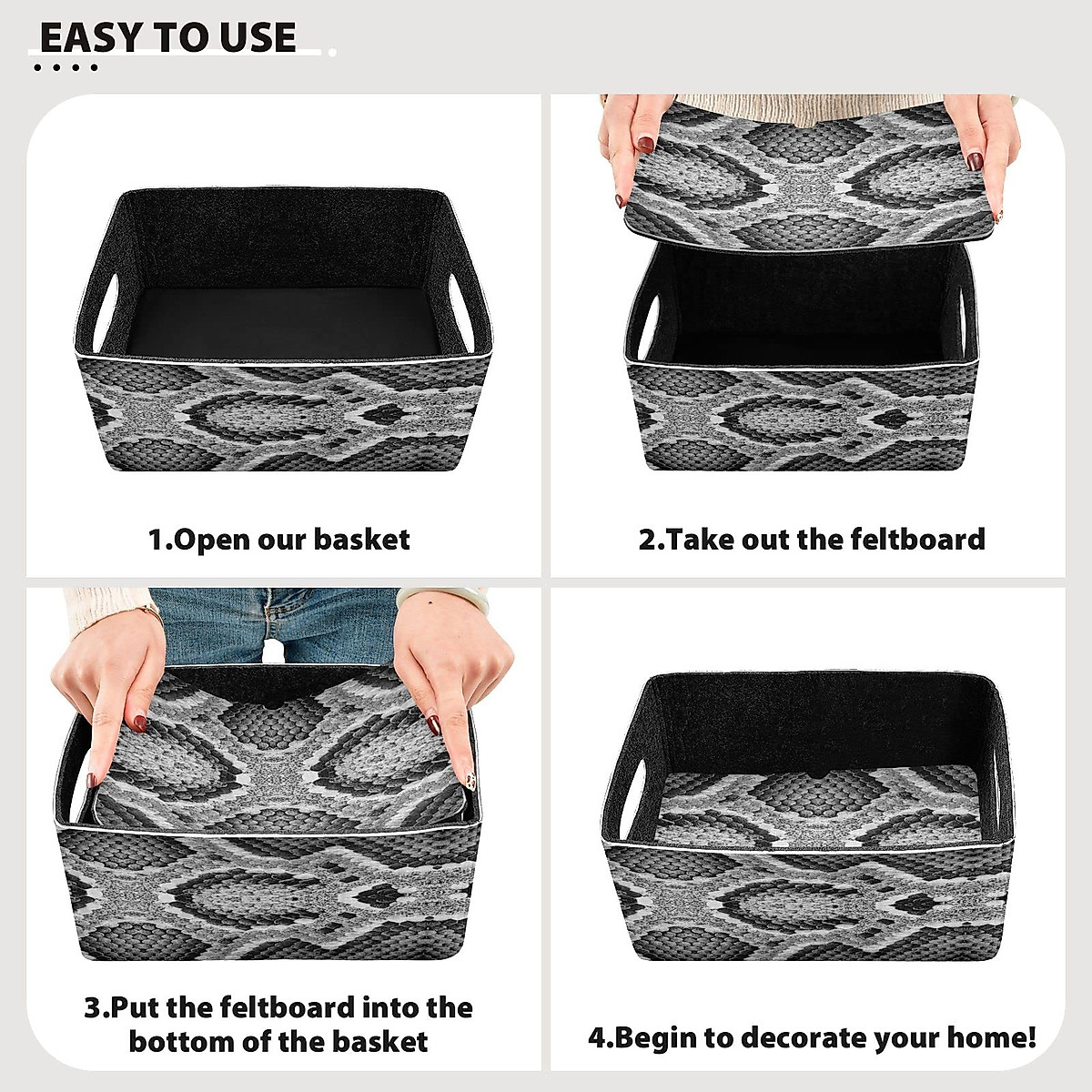 EASY TO USE

1.Open our basket

2.Take out the feltboard

3.Put the feltboard into the bottom of the basket

4.Begin to decorate your home!