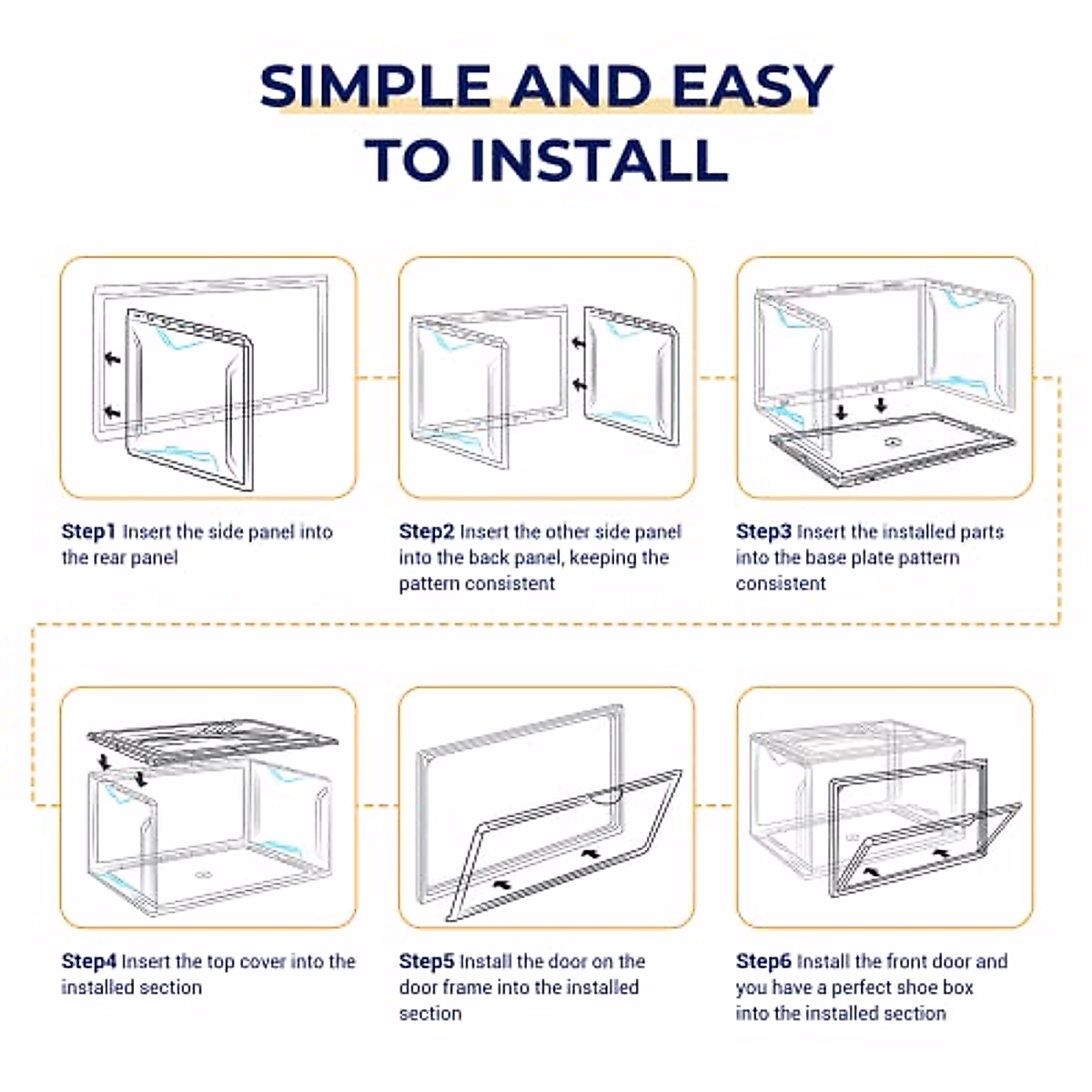 SIMPLE AND EASY TO INSTALL

Step1 Insert the side panel into the rear panel

Step2 Insert the other side panel into the back panel, keeping the pattern consistent

Step3 Insert the installed parts into the base plate pattern consistent

Step4 Insert the top cover into the installed section

Step5 Install the door on the door frame into the installed section

Step6 Install the front door and you have a perfect shoe box into the installed section