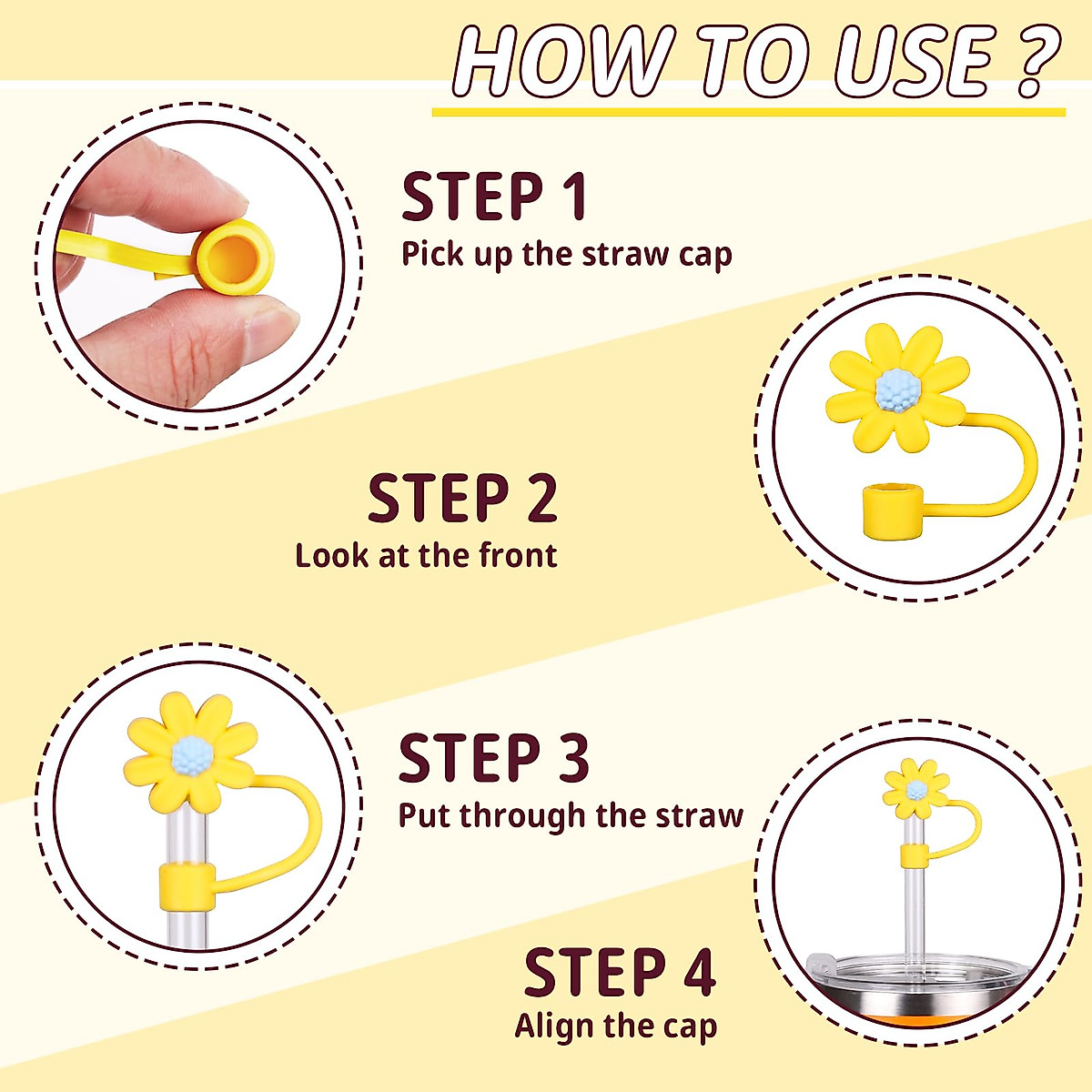 HOW TO USE ?

STEP 1
Pick up the straw cap

STEP 2
Look at the front

STEP 3
Put through the straw

STEP 4
Align the cap