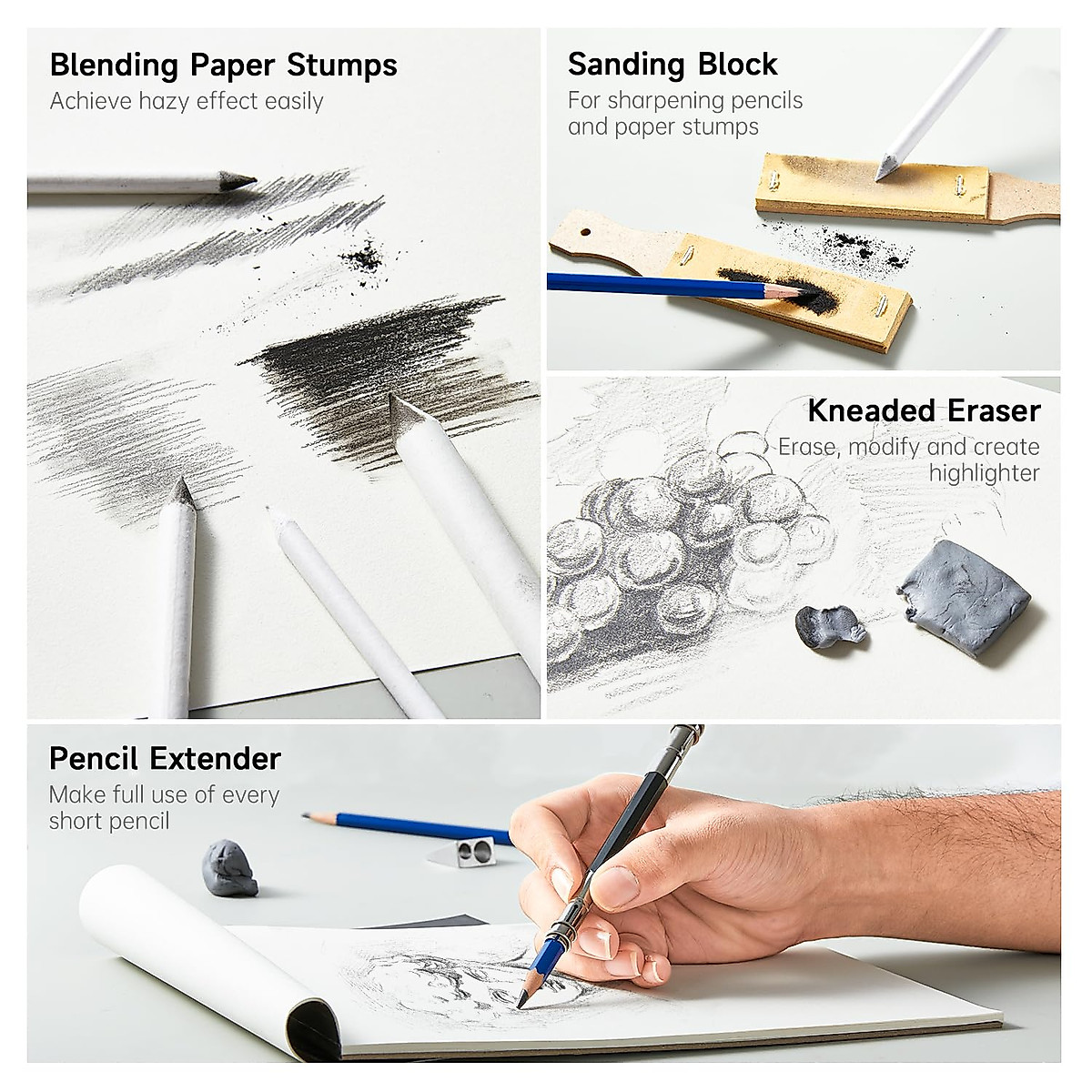 Blending Paper Stumps
Achieve hazy effect easily

Sanding Block
For sharpening pencils and paper stumps

Kneaded Eraser
Erase, modify and create highlighter

Pencil Extender
Make full use of every short pencil