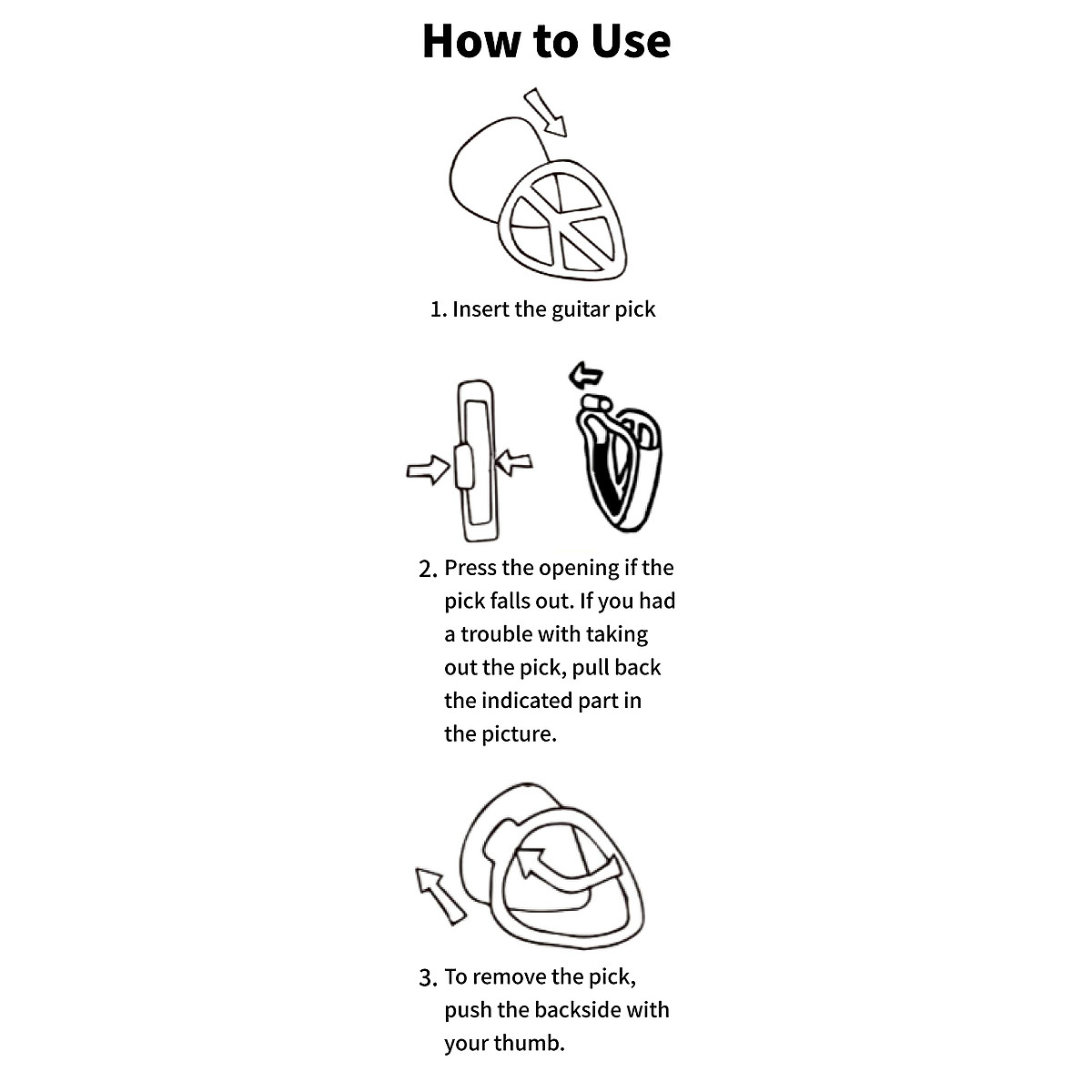 How to Use

1. Insert the guitar pick

2. Press the opening if the pick falls out. If you had a trouble with taking out the pick, pull back the indicated part in the picture.

3. To remove the pick, push the backside with your thumb.