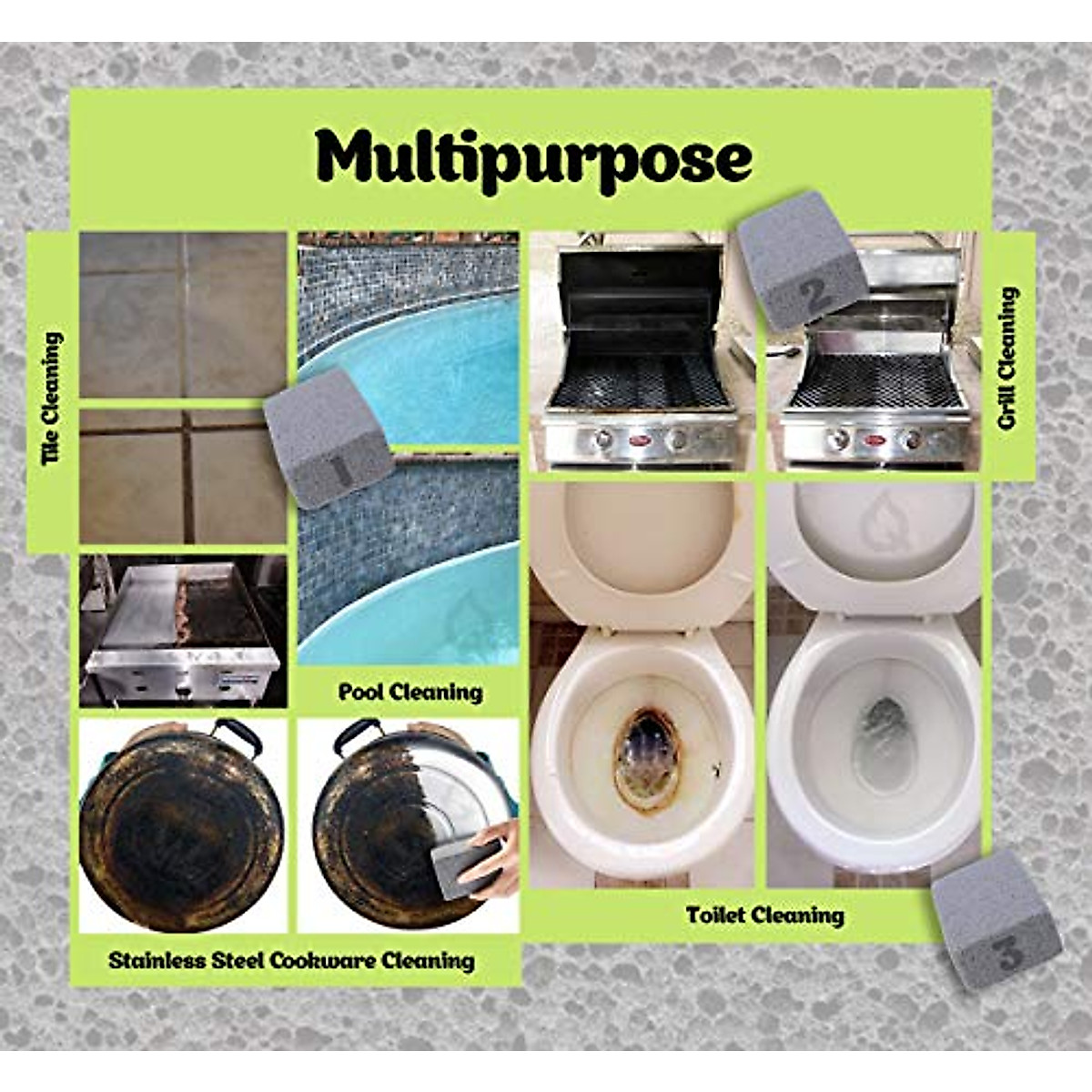 Multipurpose

Tile Cleaning

1

Pool Cleaning

2

Grill Cleaning

Stainless Steel Cookware Cleaning

Toilet Cleaning

3