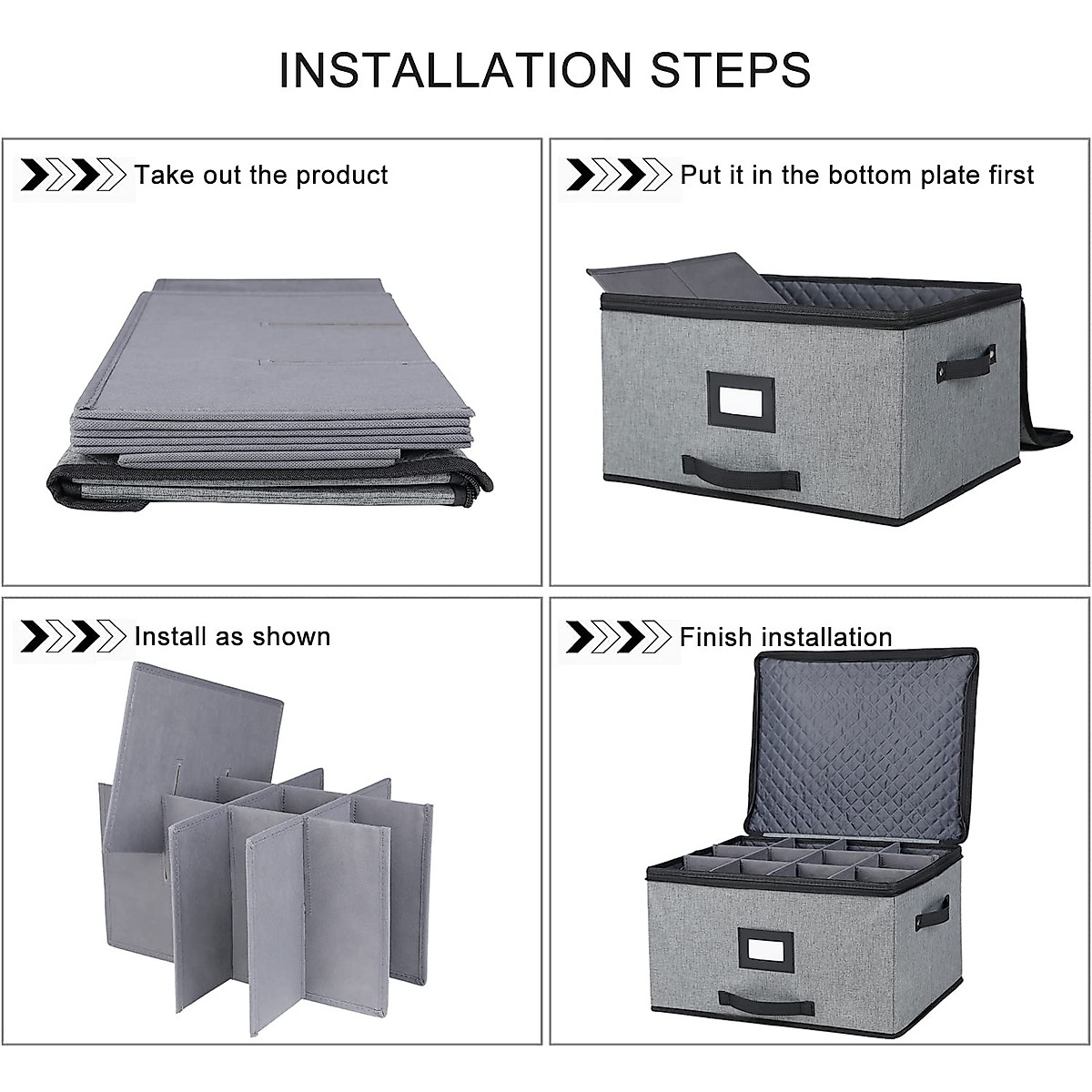 INSTALLATION STEPS

Take out the product

Put it in the bottom plate first

Install as shown

Finish installation