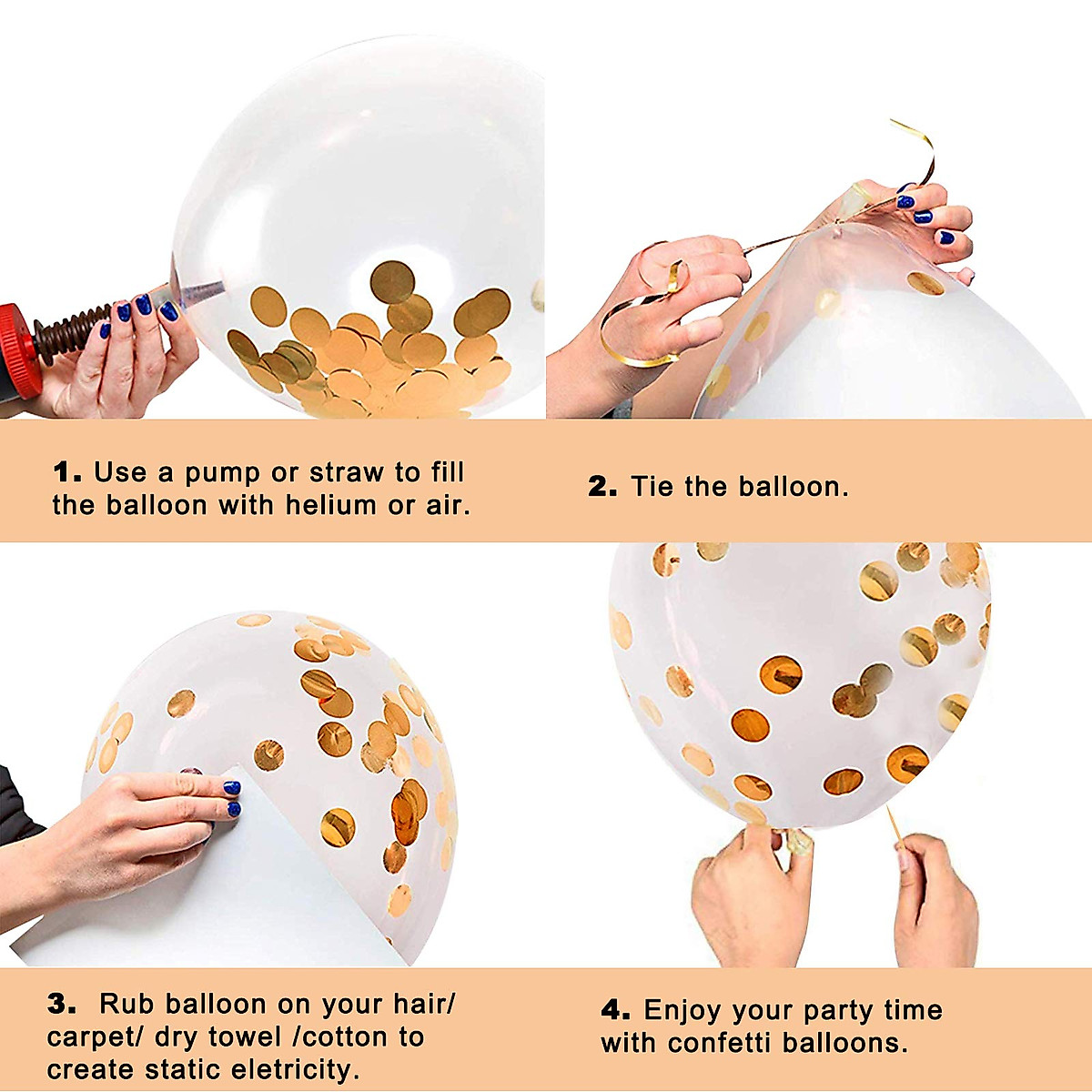 1. Use a pump or straw to fill the balloon with helium or air.

2. Tie the balloon.

3. Rub balloon on your hair/ carpet/ dry towel /cotton to create static eletricity.

4. Enjoy your party time with confetti balloons.