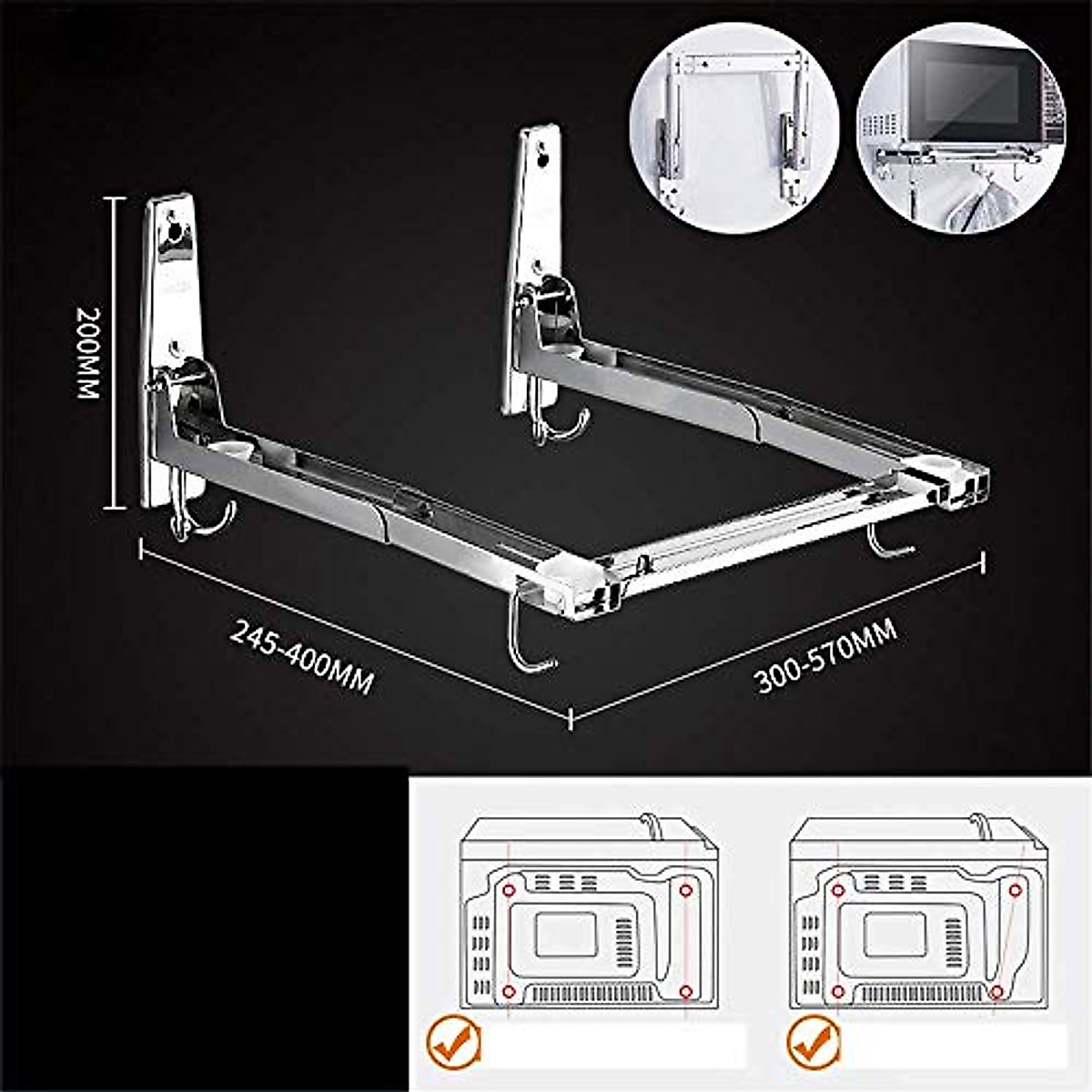 200MM

245-400MM

300-570MM