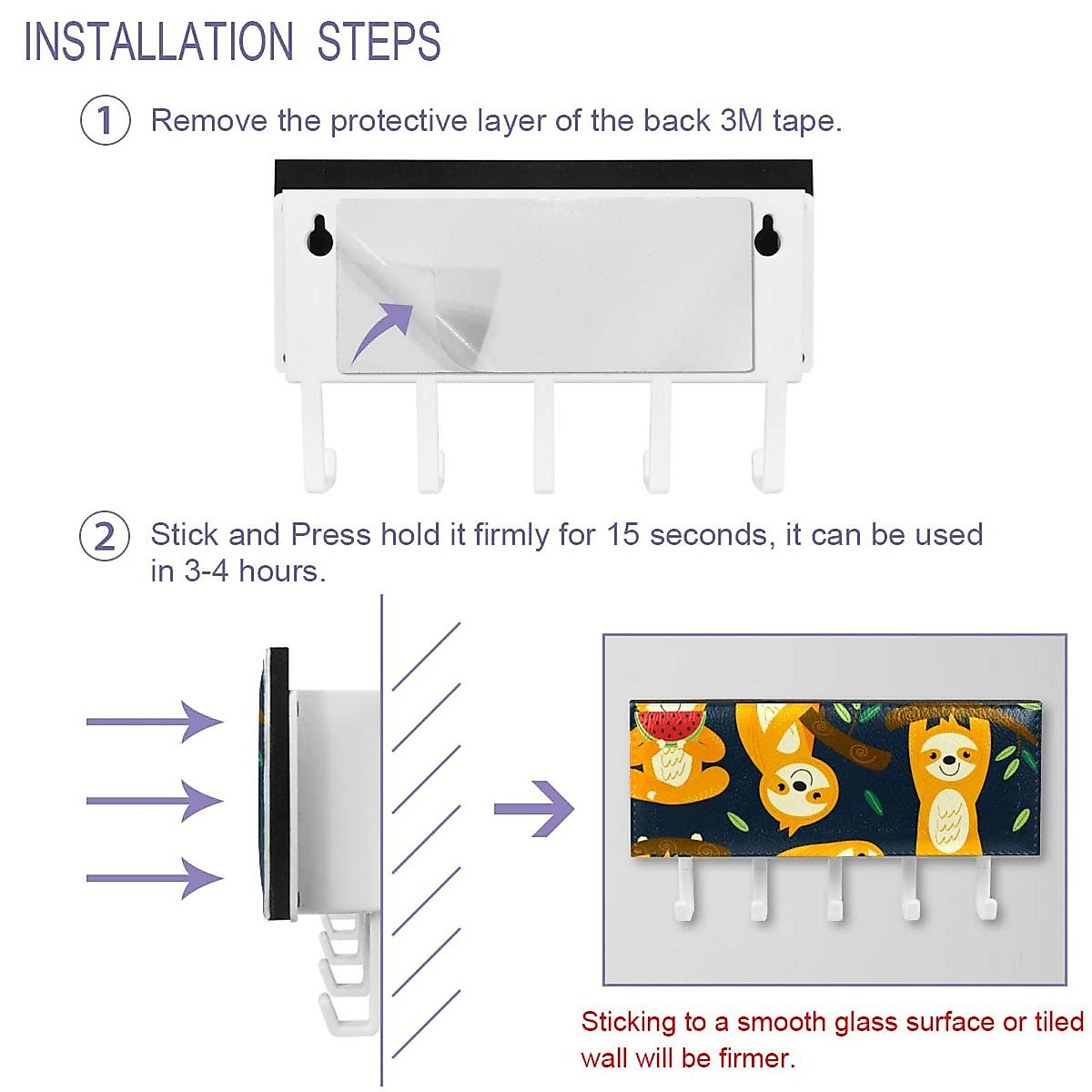 INSTALLATION STEPS

1 Remove the protective layer of the back 3M tape.

2 Stick and Press hold it firmly for 15 seconds, it can be used in 3-4 hours.

Sticking to a smooth glass surface or tiled wall will be firmer.