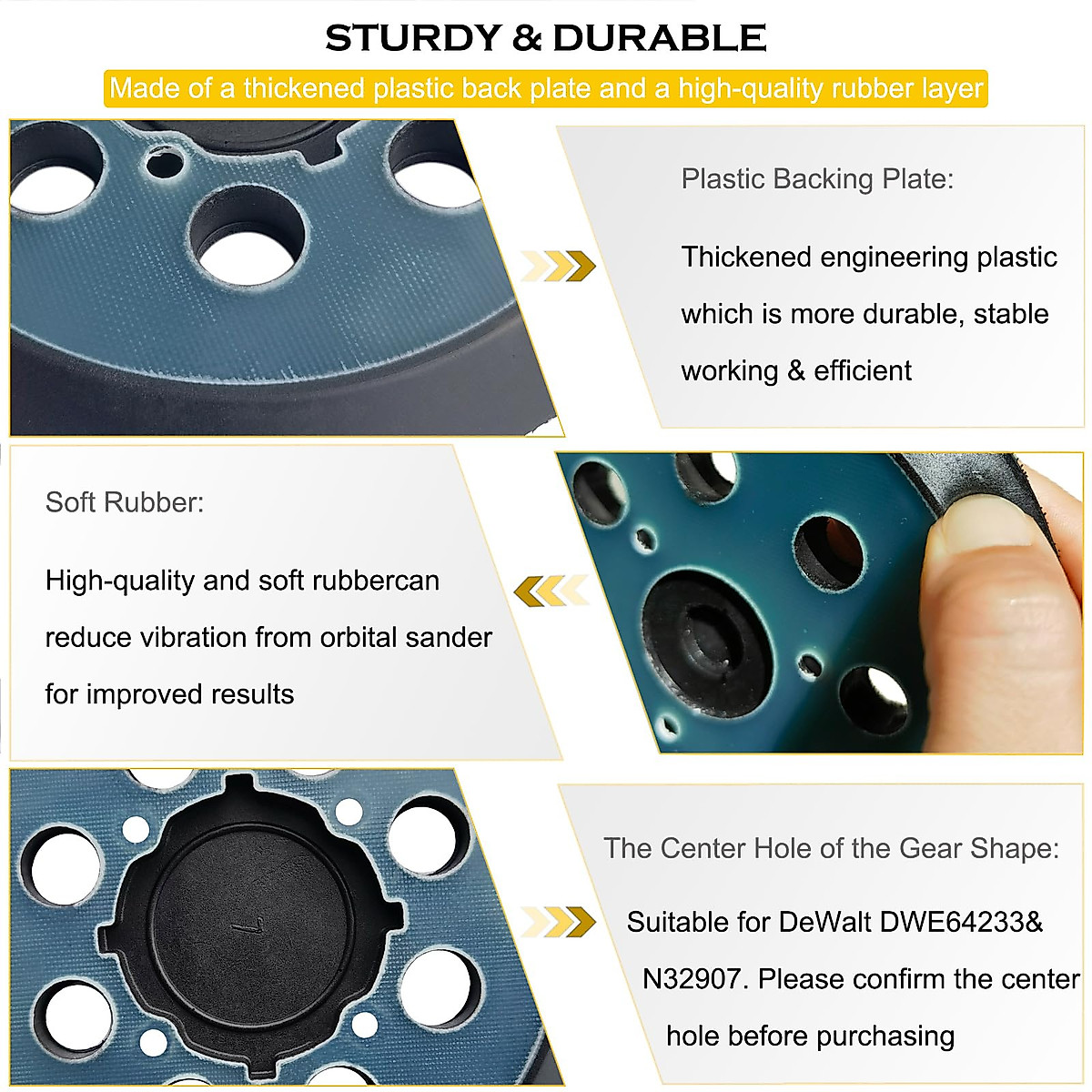 STURDY & DURABLE

Made of a thickened plastic back plate and a high-quality rubber layer

Plastic Backing Plate:

Thickened engineering plastic which is more durable, stable working & efficient

Soft Rubber:

High-quality and soft rubbercan reduce vibration from orbital sander for improved results

The Center Hole of the Gear Shape:

Suitable for DeWalt DWE64233& N32907. Please confirm the center hole before purchasing