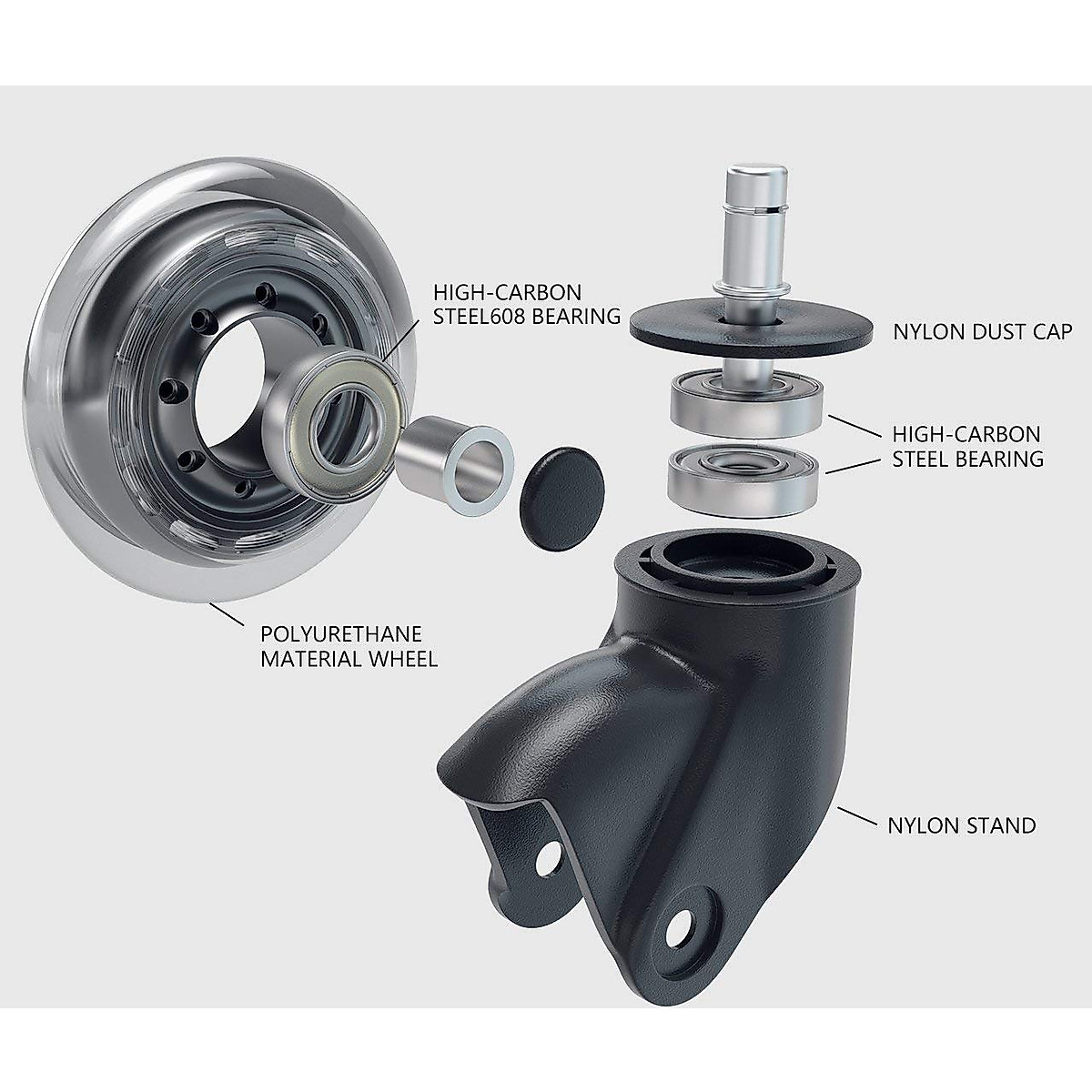 HIGH-CARBON STEEL608 BEARING

NYLON DUST CAP

HIGH-CARBON STEEL BEARING

POLYURETHANE MATERIAL WHEEL

NYLON STAND