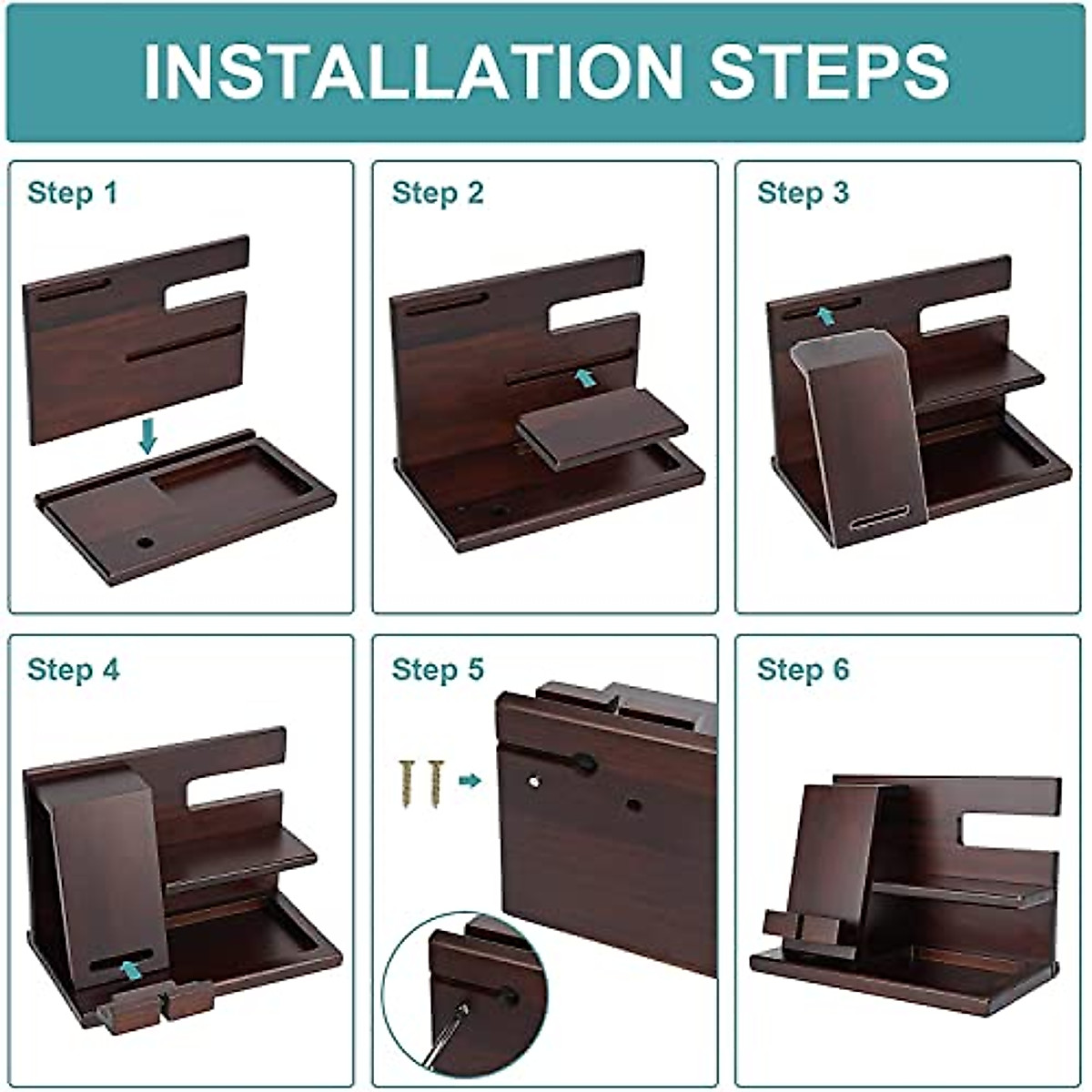 INSTALLATION STEPS

Step 1

Step 2

Step 3

Step 4

Step 5

Step 6