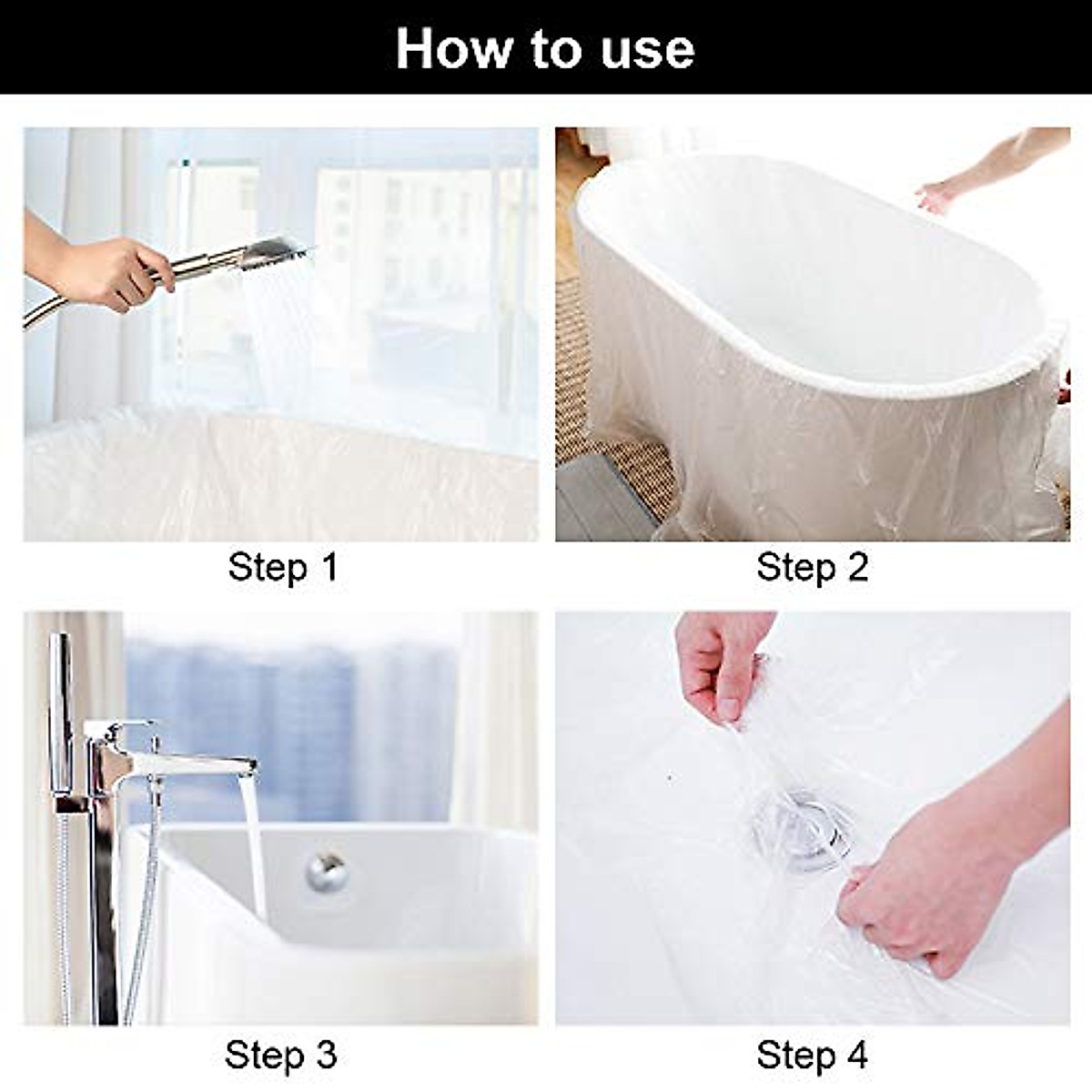 How to use

Step 1

Step 2

Step 3

Step 4