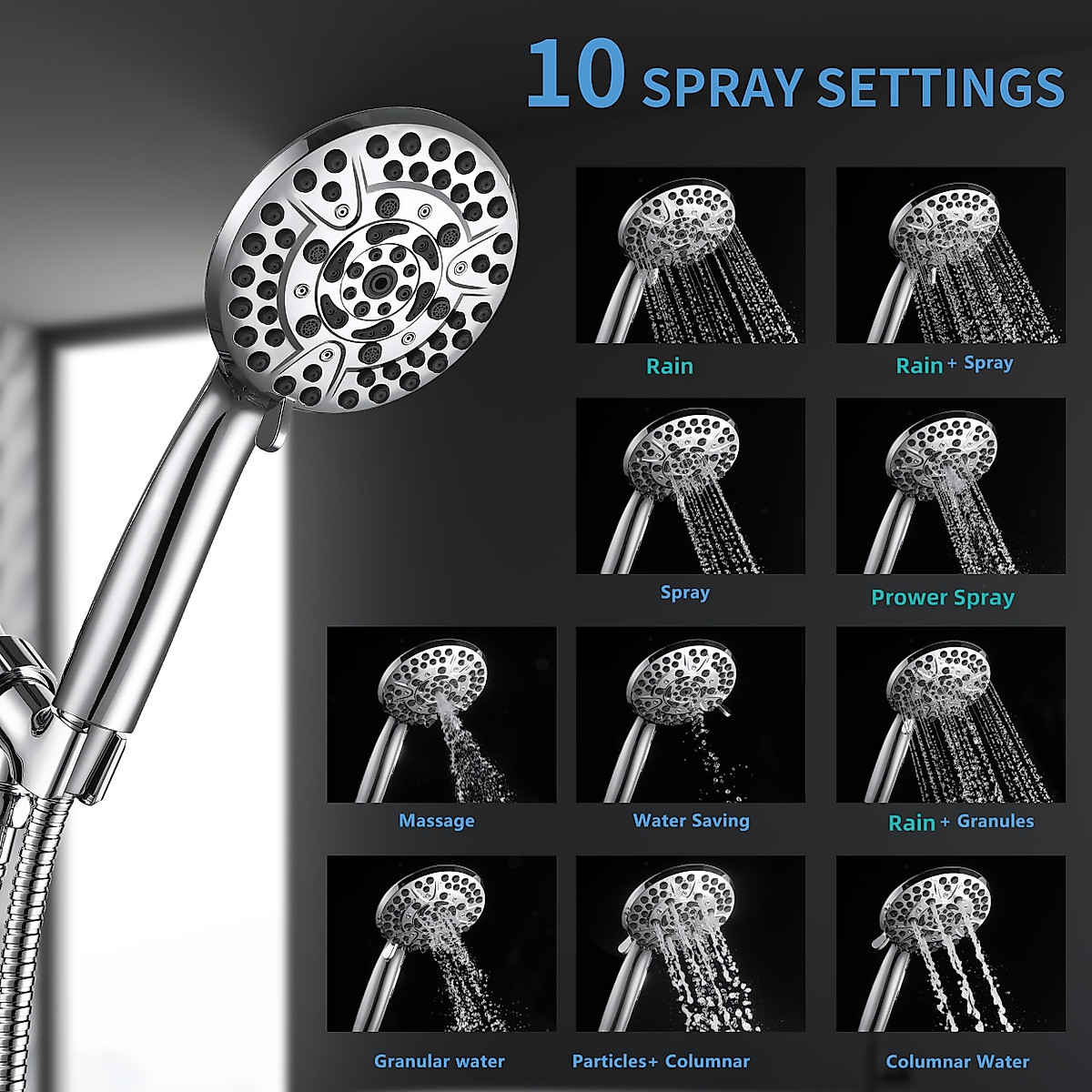 10 SPRAY SETTINGS

Rain

Rain + Spray

Spray

Prower Spray

Massage

Water Saving

Rain + Granules

Granular water

Particles+ Columnar

Columnar Water