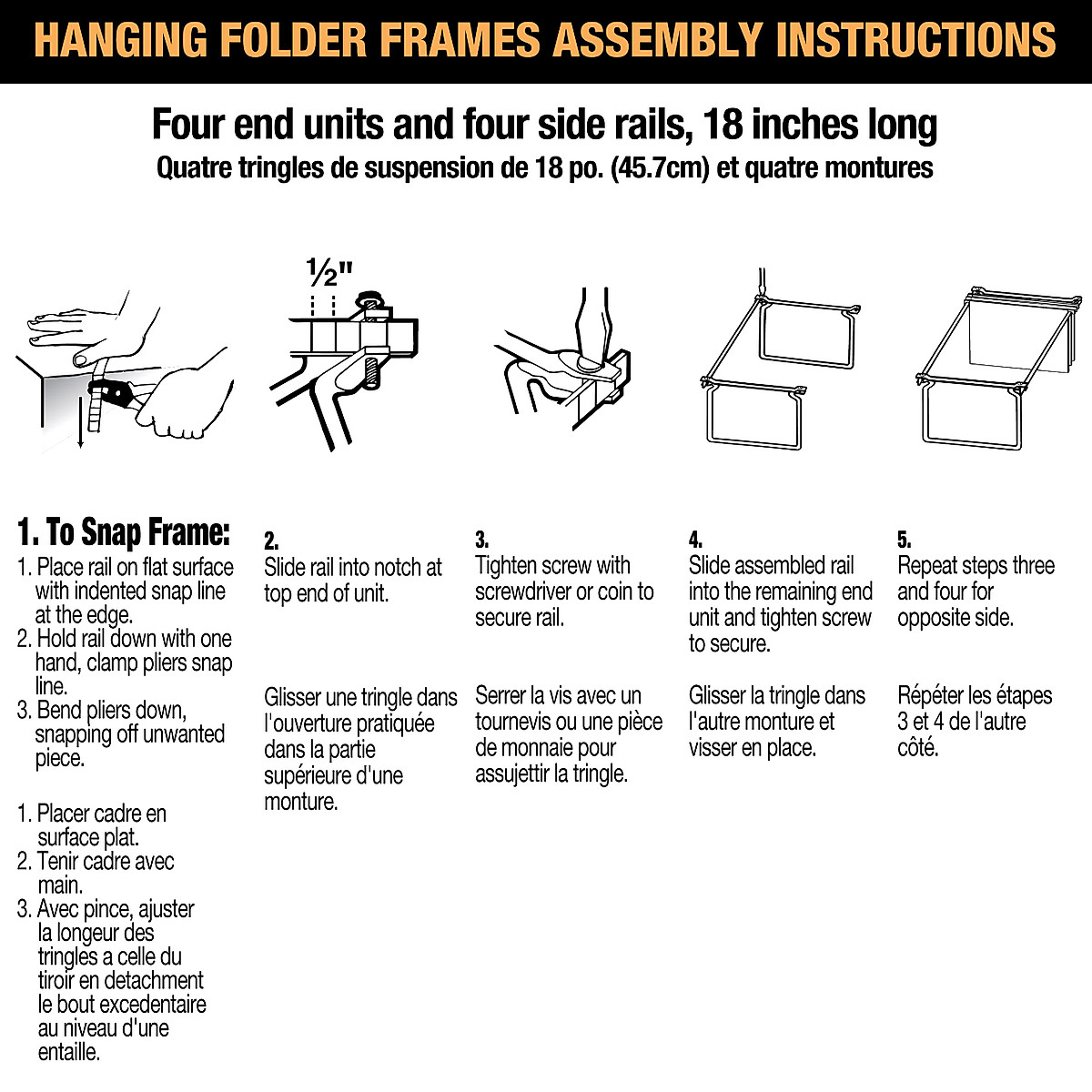 HANGING FOLDER FRAMES ASSEMBLY INSTRUCTIONS

Four end units and four side rails, 18 inches long
Quatre tringles de suspension de 18 po. (45.7cm) et quatre montures

½"

1. To Snap Frame:
1. Place rail on flat surface with indented snap line at the edge.
2. Hold rail down with one hand, clamp pliers snap line.
3. Bend pliers down, snapping off unwanted piece.

1. Placer cadre en surface plat.
2. Tenir cadre avec main.
3. Avec pince, ajuster la longeur des tringles a celle du tiroir en detachment le bout excedentaire au niveau d'une entaille.

2.
Slide rail into notch at top end of unit.

Glisser une tringle dans l'ouverture pratiquée dans la partie supérieure d'une monture.

3.
Tighten screw with screwdriver or coin to secure rail.

Serrer la vis avec un tournevis ou une pièce de monnaie pour assujettir la tringle.

4.
Slide assembled rail into the remaining end unit and tighten screw to secure.

Glisser la tringle dans l'autre monture et visser en place.

5.
Repeat steps three and four for opposite side.

Répéter les étapes 3 et 4 de l'autre côté.