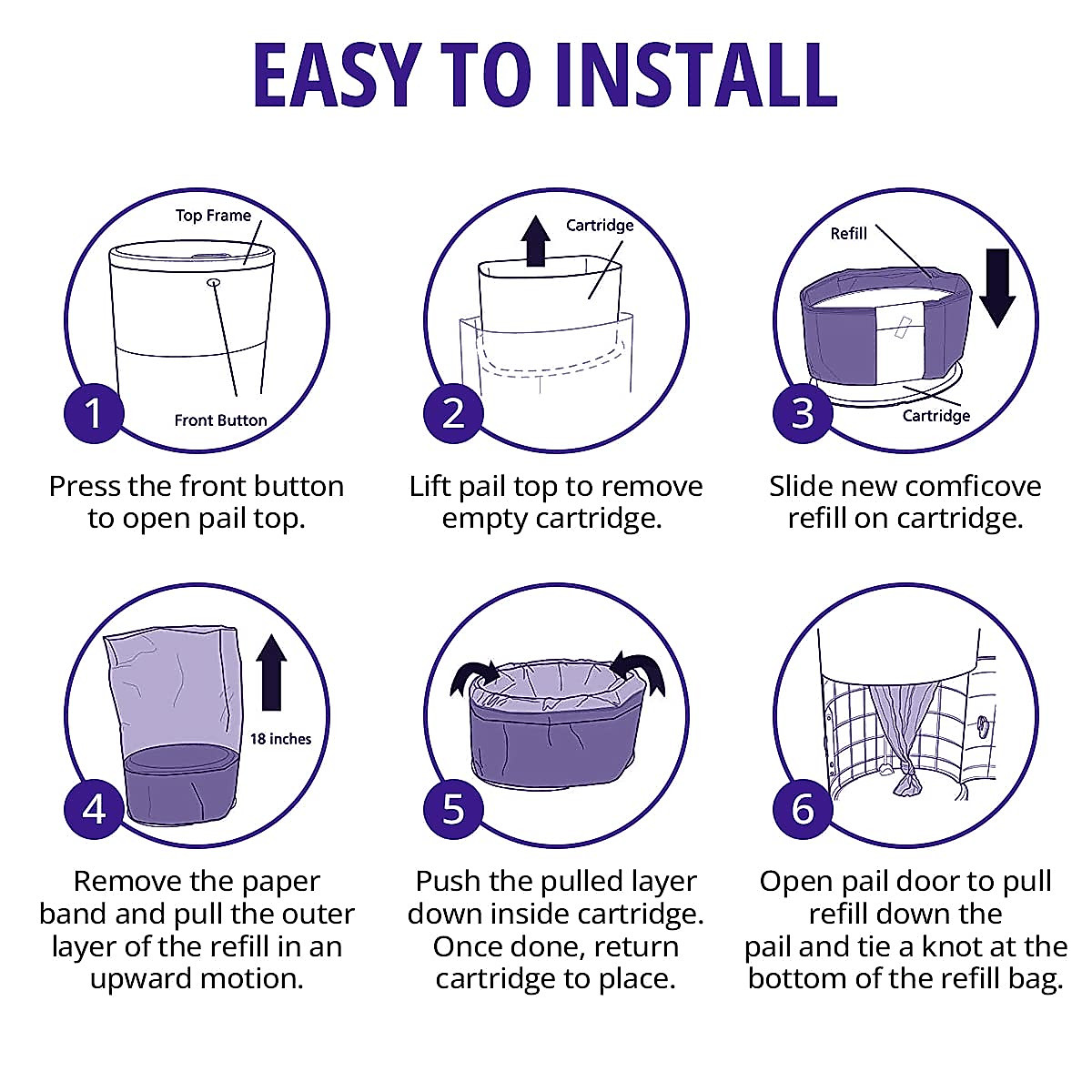 EASY TO INSTALL

Top Frame
Front Button
1
Press the front button to open pail top.

Cartridge
2
Lift pail top to remove empty cartridge.

Refill
Cartridge
3
Slide new comficove refill on cartridge.

18 inches
4
Remove the paper band and pull the outer layer of the refill in an upward motion.

5
Push the pulled layer down inside cartridge. Once done, return cartridge to place.

6
Open pail door to pull refill down the pail and tie a knot at the bottom of the refill bag.