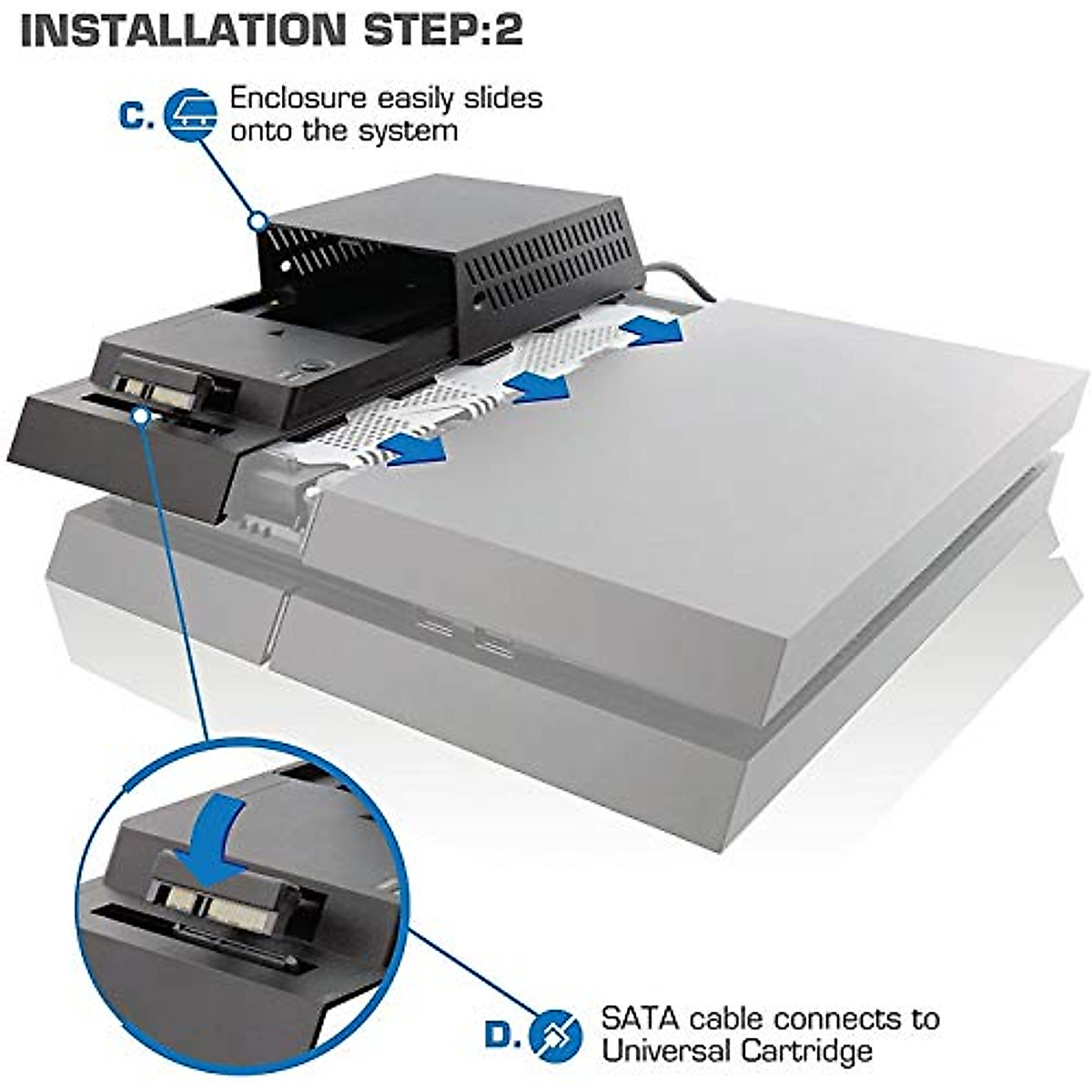 INSTALLATION STEP:2

C. Enclosure easily slides onto the system

D. SATA cable connects to Universal Cartridge