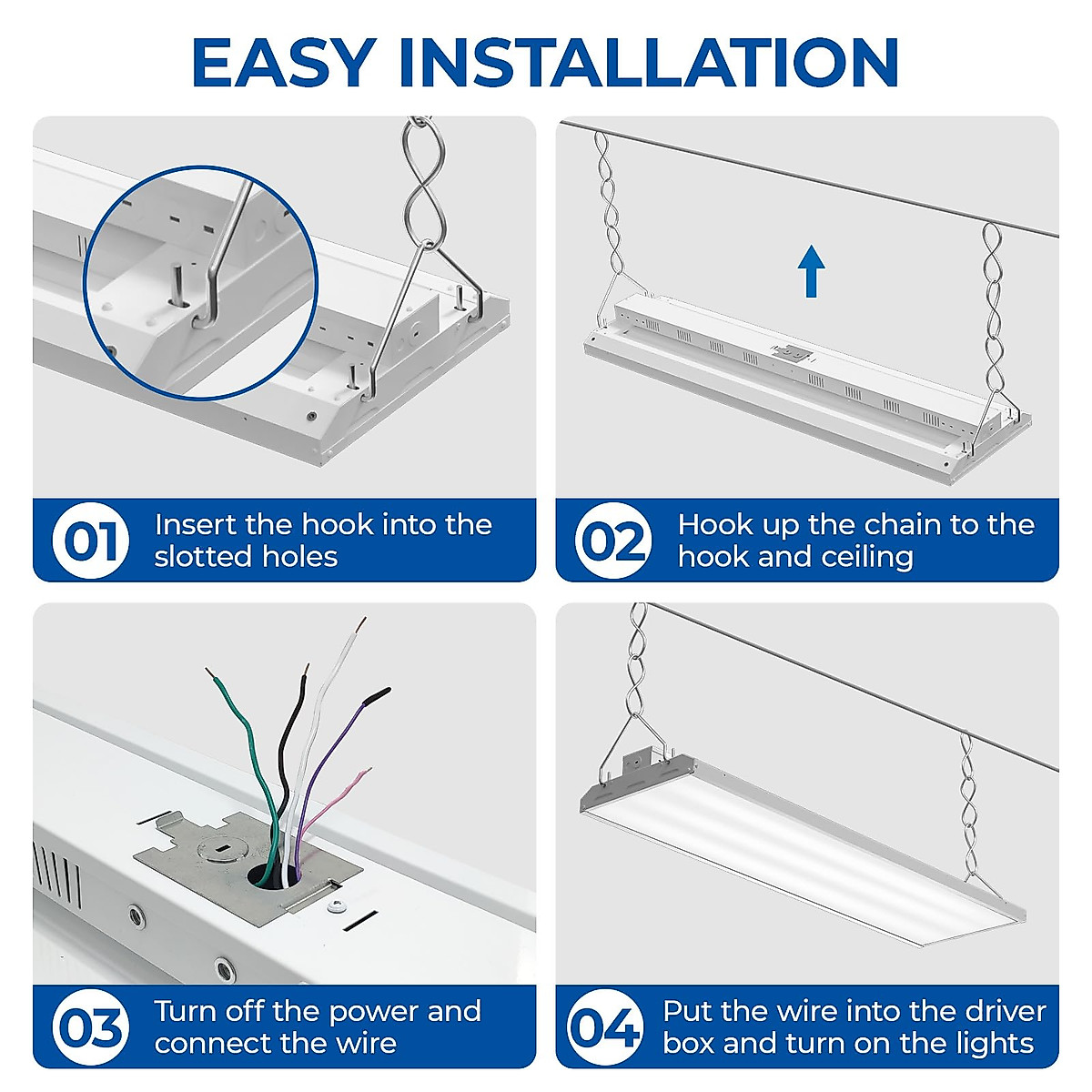 EASY INSTALLATION

01 Insert the hook into the slotted holes

02 Hook up the chain to the hook and ceiling

03 Turn off the power and connect the wire

04 Put the wire into the driver box and turn on the lights