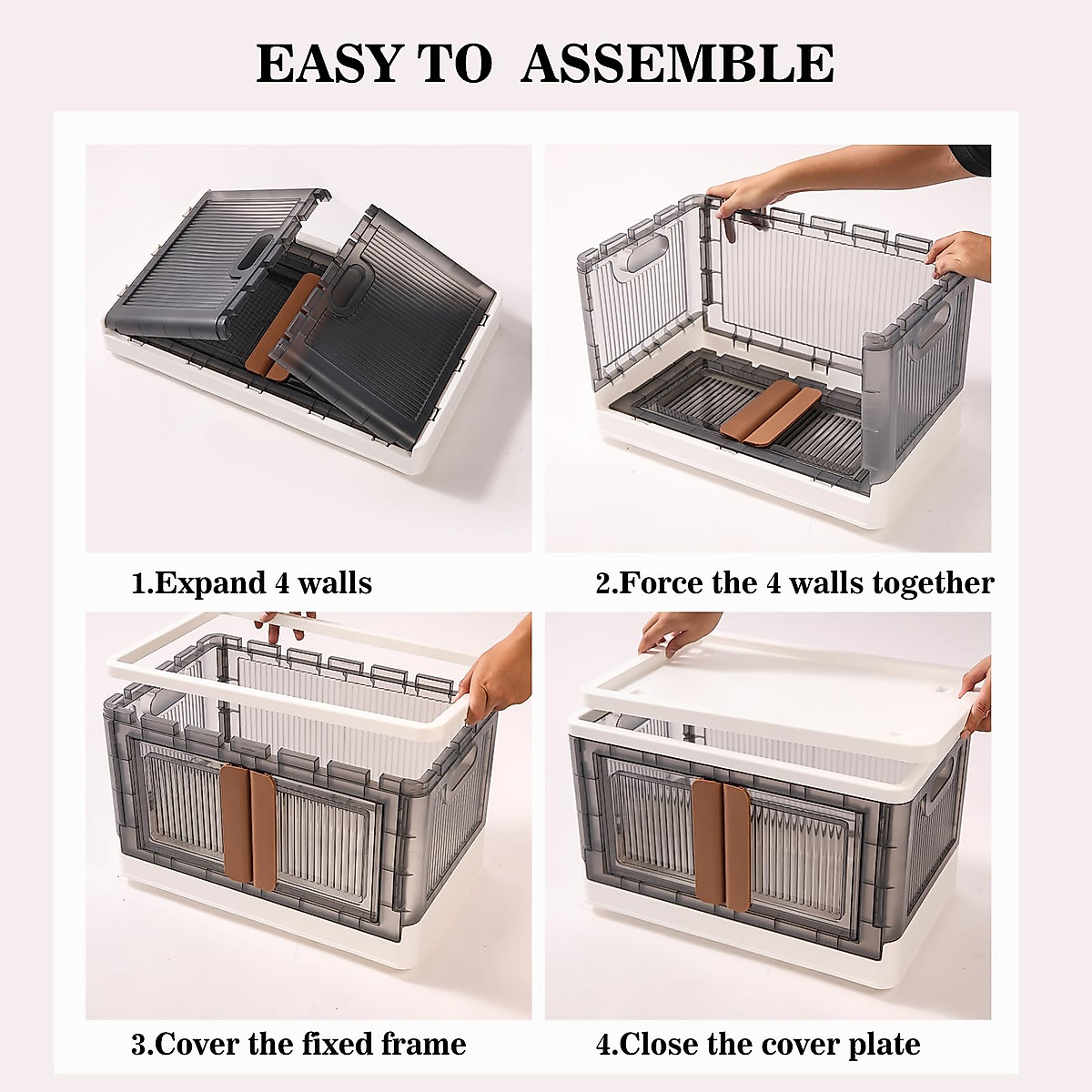 EASY TO ASSEMBLE

1.Expand 4 walls

2.Force the 4 walls together

3.Cover the fixed frame

4.Close the cover plate