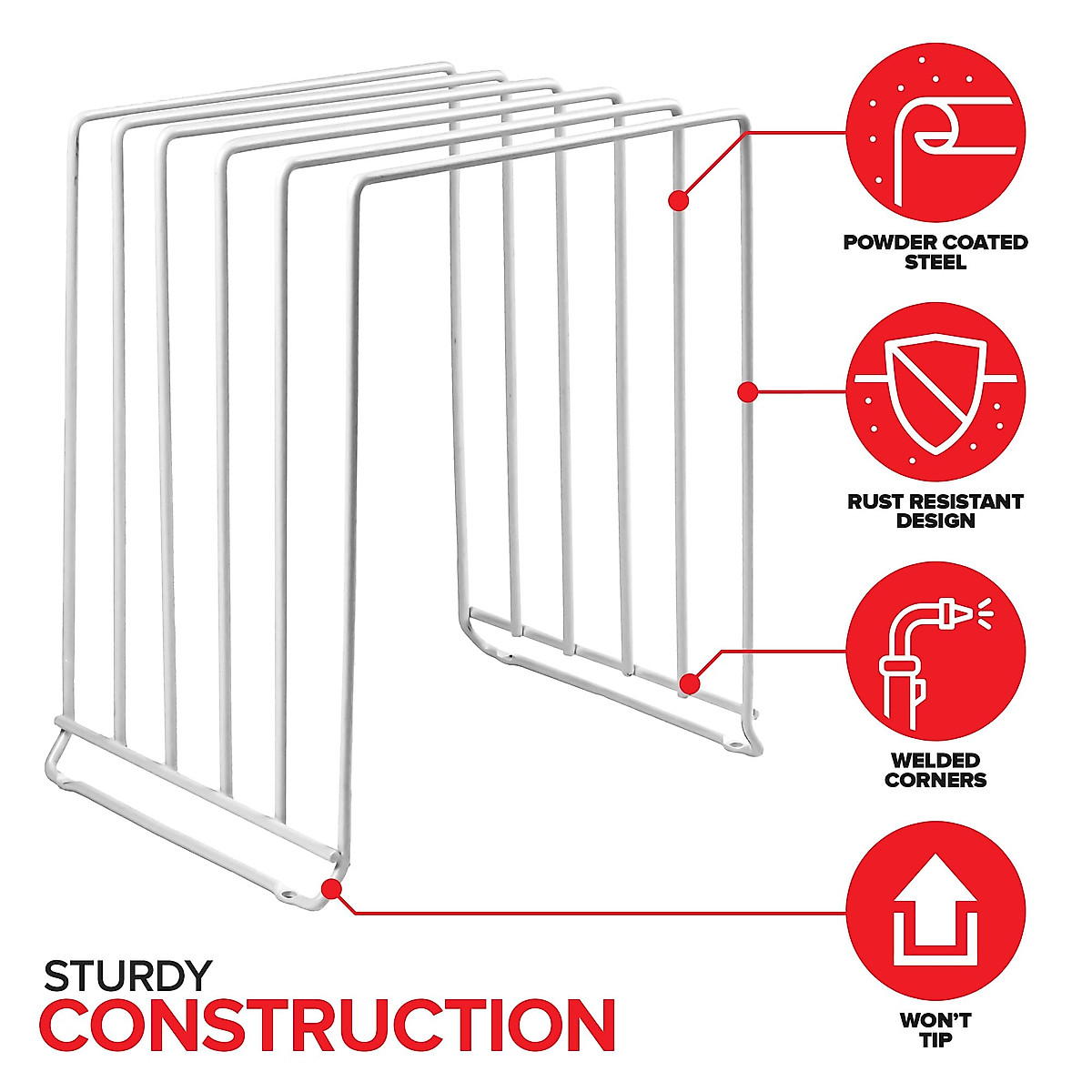 POWDER COATED STEEL

RUST RESISTANT DESIGN

WELDED CORNERS

WON'T TIP

STURDY
CONSTRUCTION