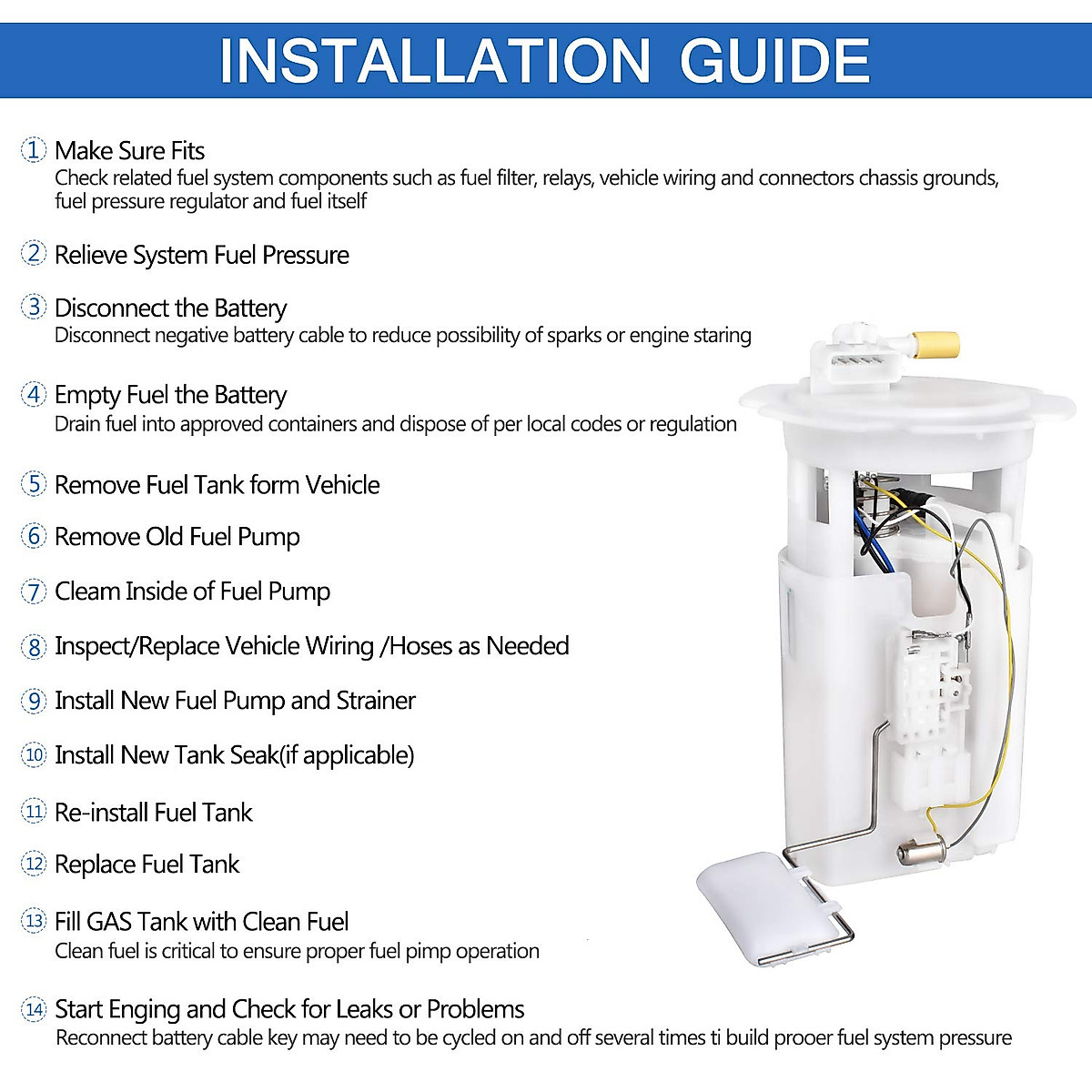 INSTALLATION GUIDE

① Make Sure Fits
Check related fuel system components such as fuel filter, relays, vehicle wiring and connectors chassis grounds, fuel pressure regulator and fuel itself

② Relieve System Fuel Pressure

③ Disconnect the Battery
Disconnect negative battery cable to reduce possibility of sparks or engine staring

④ Empty Fuel the Battery
Drain fuel into approved containers and dispose of per local codes or regulation

⑤ Remove Fuel Tank form Vehicle

⑥ Remove Old Fuel Pump

⑦ Cleam Inside of Fuel Pump

⑧ Inspect/Replace Vehicle Wiring /Hoses as Needed

⑨ Install New Fuel Pump and Strainer

⑩ Install New Tank Seak(if applicable)

⑪ Re-install Fuel Tank

⑫ Replace Fuel Tank

⑬ Fill GAS Tank with Clean Fuel
Clean fuel is critical to ensure proper fuel pimp operation

⑭ Start Enging and Check for Leaks or Problems
Reconnect battery cable key may need to be cycled on and off several times ti build prooer fuel system pressure