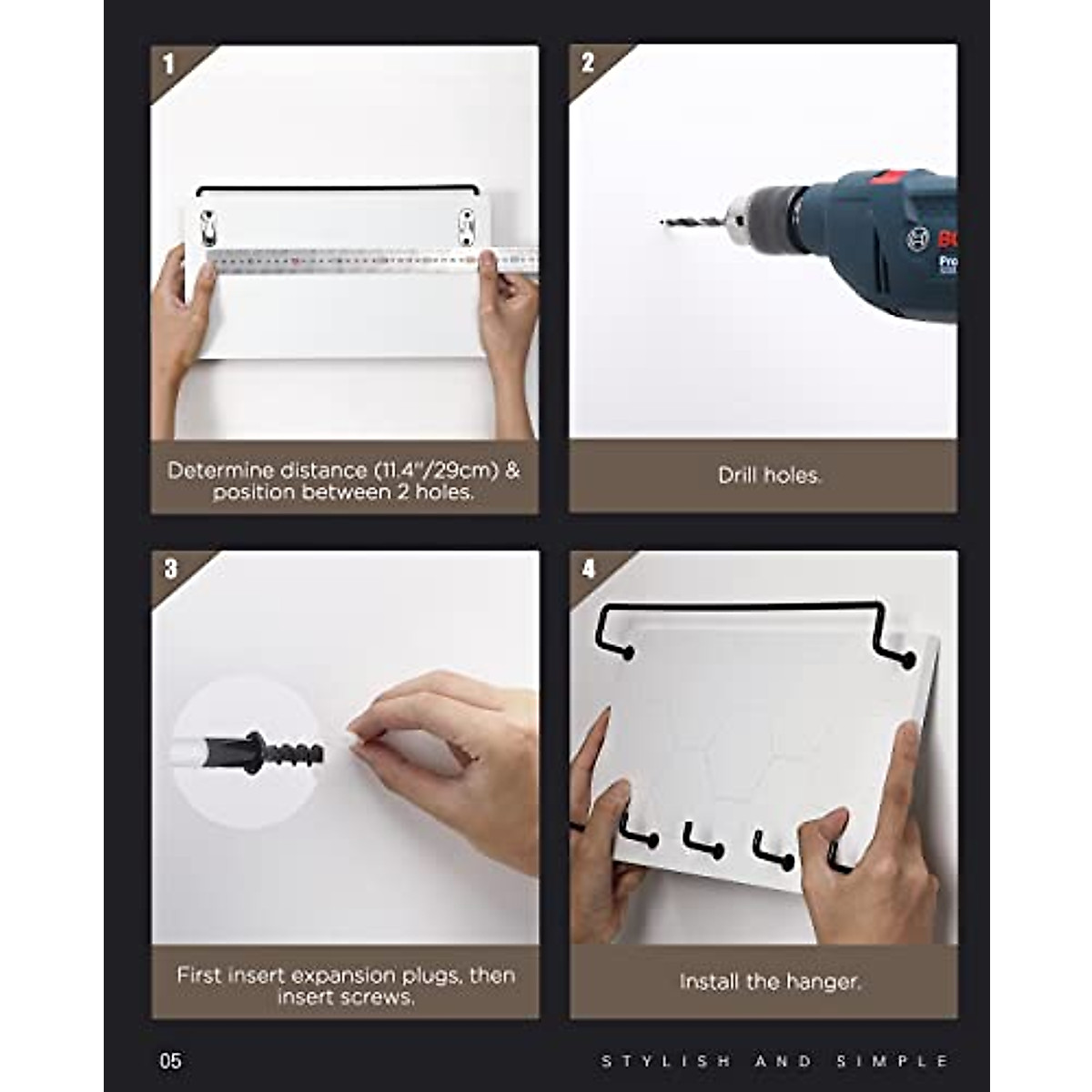 1

Determine distance (11.4"/29cm) & position between 2 holes.

2

BO
Pro

Drill holes.

3

First insert expansion plugs, then insert screws.

4

Install the hanger.

05

STYLISH AND SIMPLE