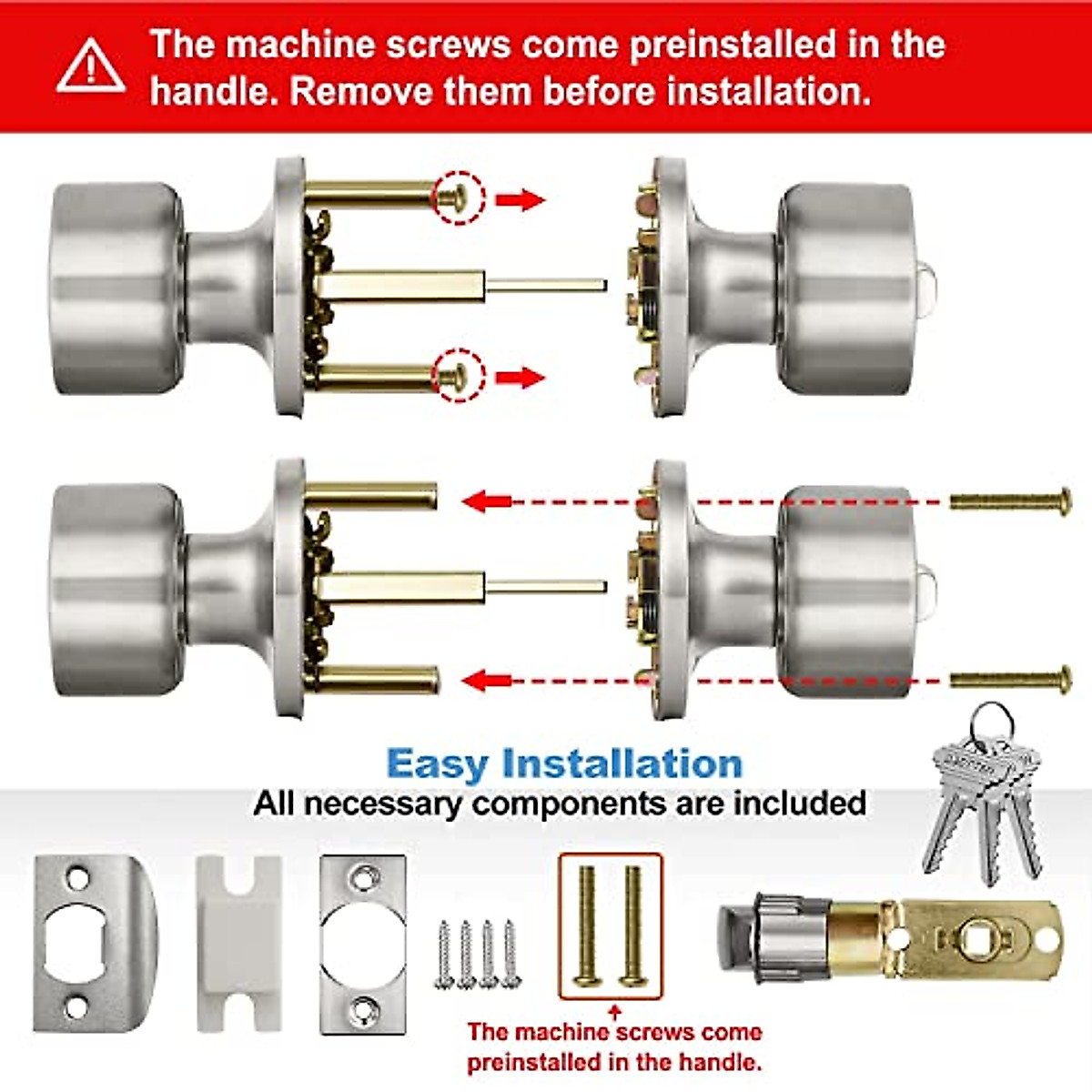 The machine screws come preinstalled in the handle. Remove them before installation.

Easy Installation
All necessary components are included

The machine screws come preinstalled in the handle.