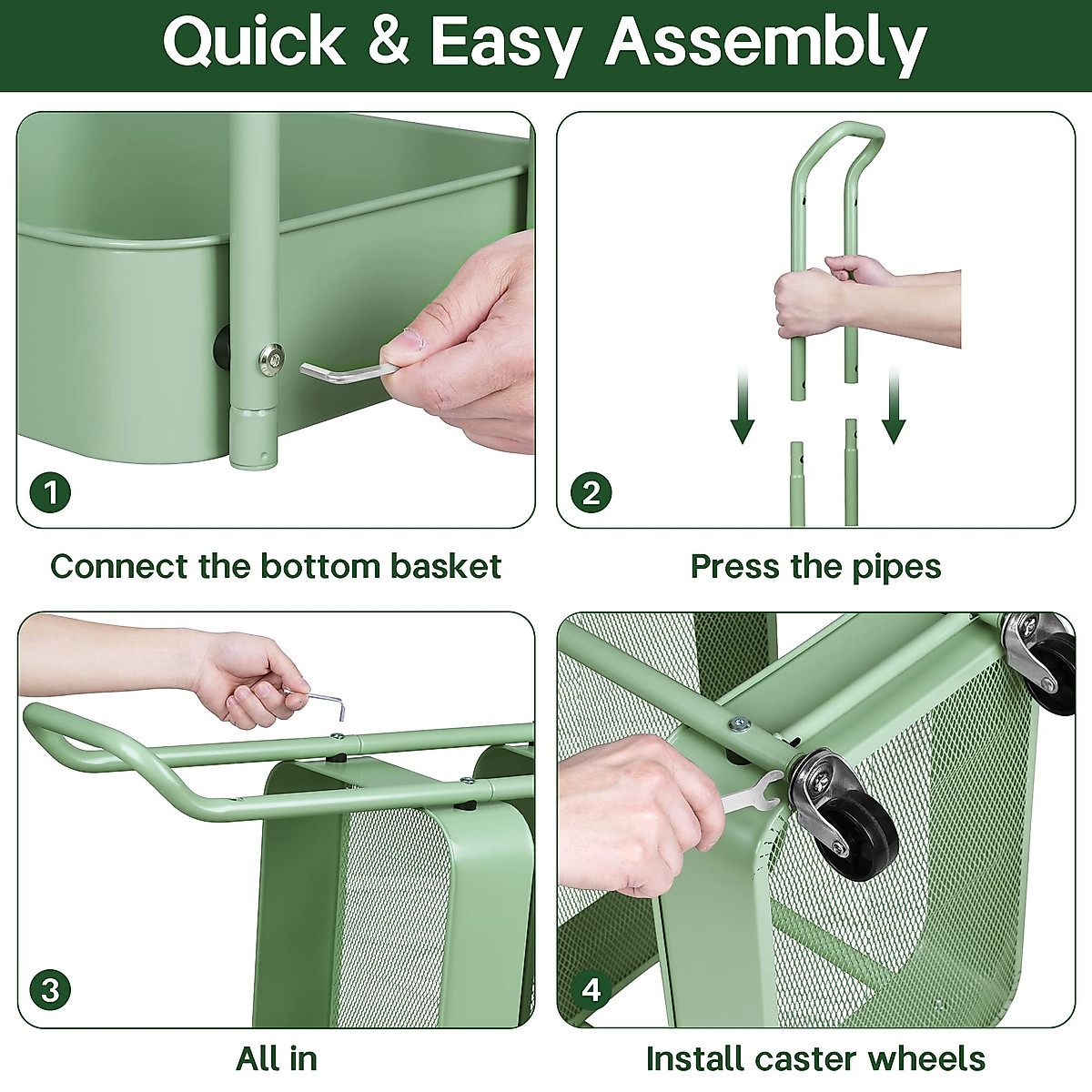 Quick & Easy Assembly

1

Connect the bottom basket

2

Press the pipes

3

All in

4

Install caster wheels