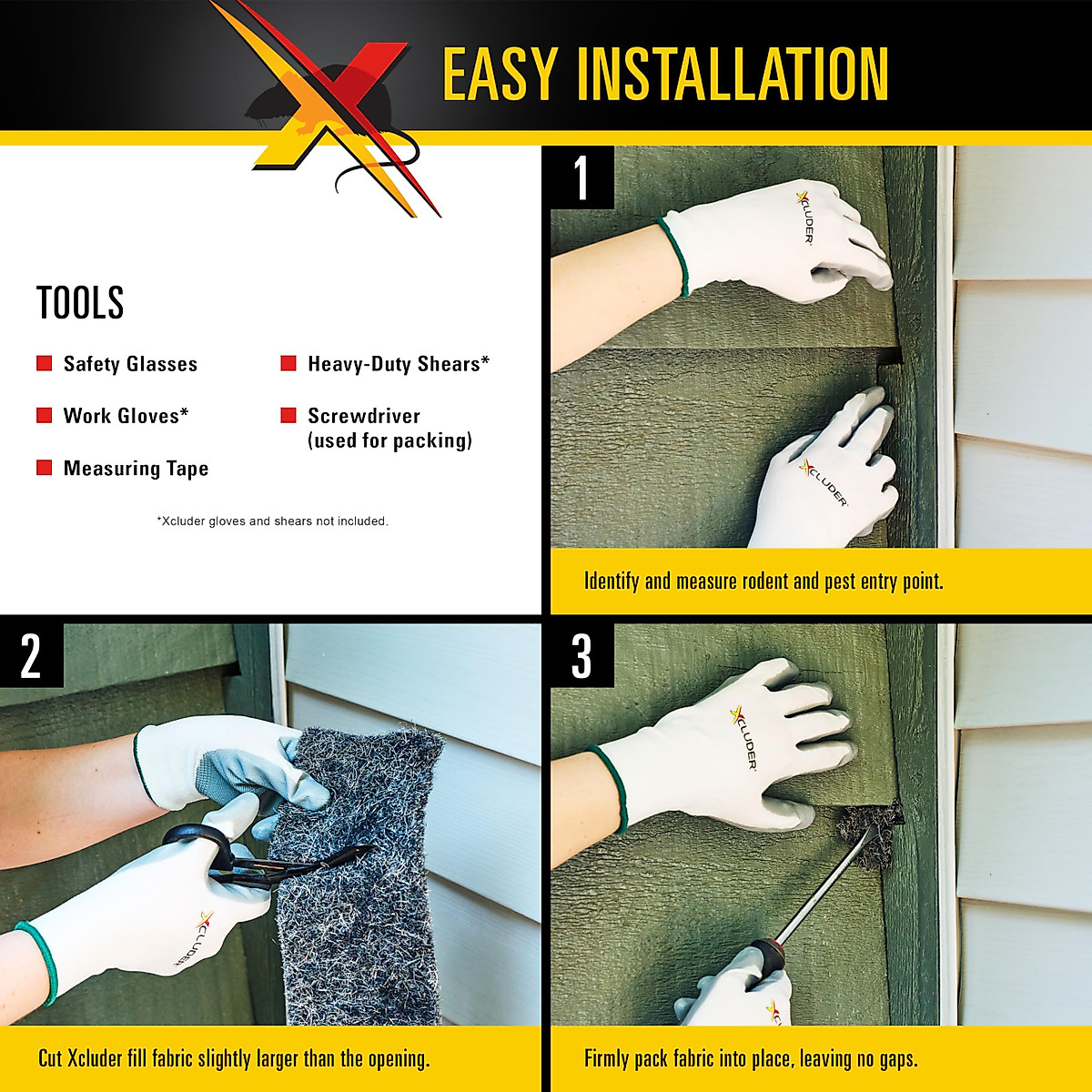 EASY INSTALLATION

TOOLS

Safety Glasses

Work Gloves*

Measuring Tape

Heavy-Duty Shears*

Screwdriver (used for packing)

*Xcluder gloves and shears not included.

1

XCLUDER

XCLUDER

Identify and measure rodent and pest entry point.

2

XCLUDER

Cut Xcluder fill fabric slightly larger than the opening.

3

XCLUDER

Firmly pack fabric into place, leaving no gaps.