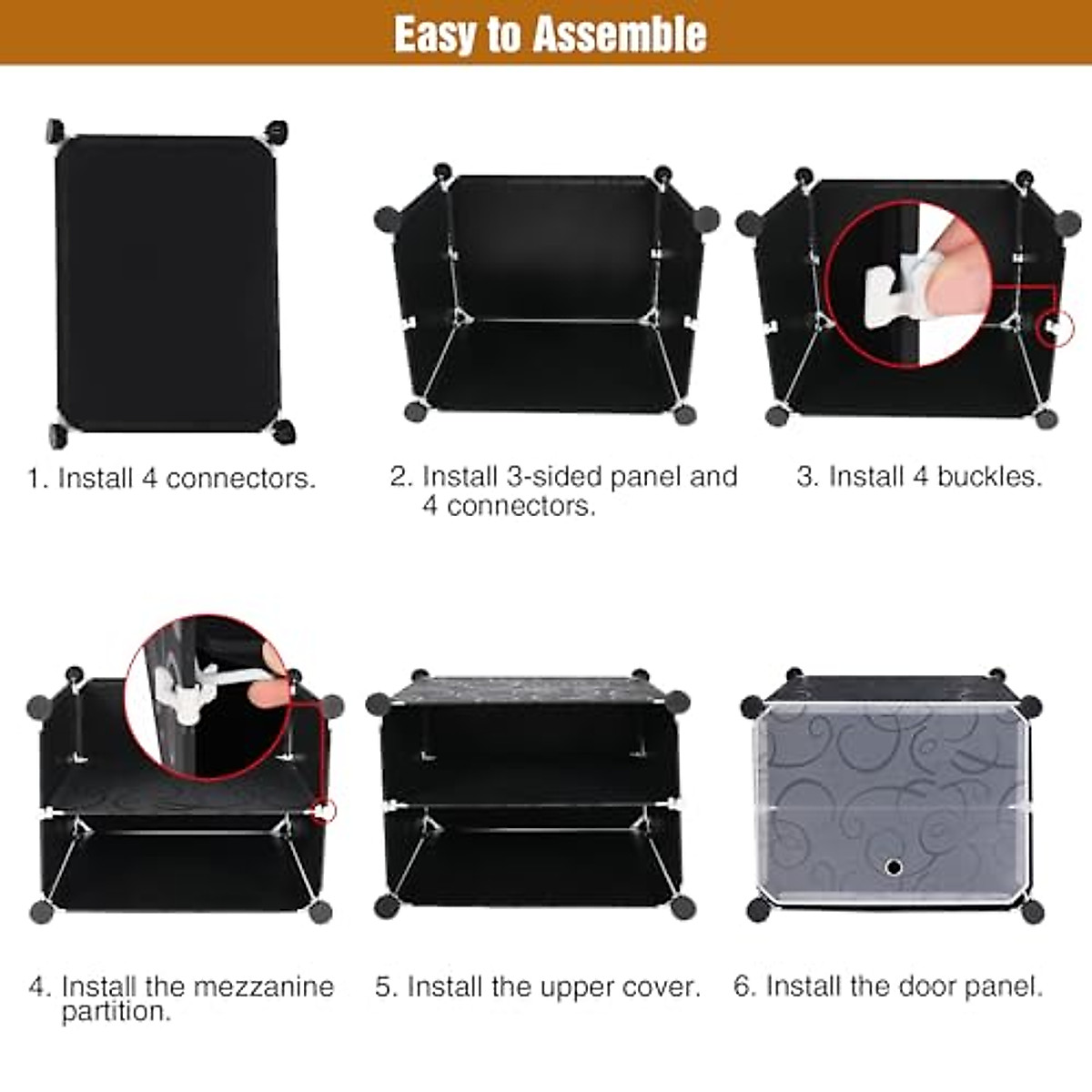 Easy to Assemble

1. Install 4 connectors.

2. Install 3-sided panel and 4 connectors.

3. Install 4 buckles.

4. Install the mezzanine partition.

5. Install the upper cover.

6. Install the door panel.