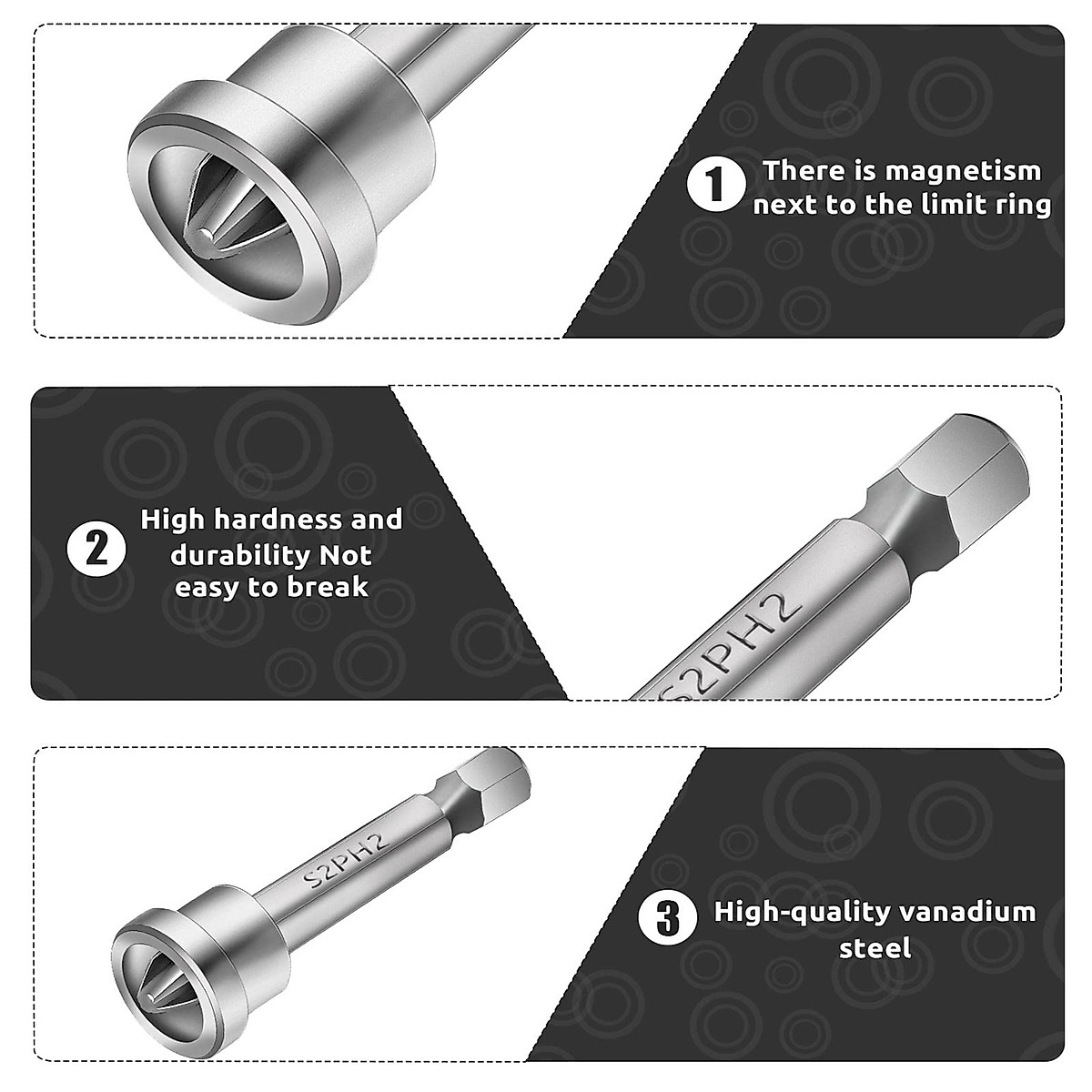 1 There is magnetism next to the limit ring

2 High hardness and durability Not easy to break

S2PH2

S2PH2

3 High-quality vanadium steel