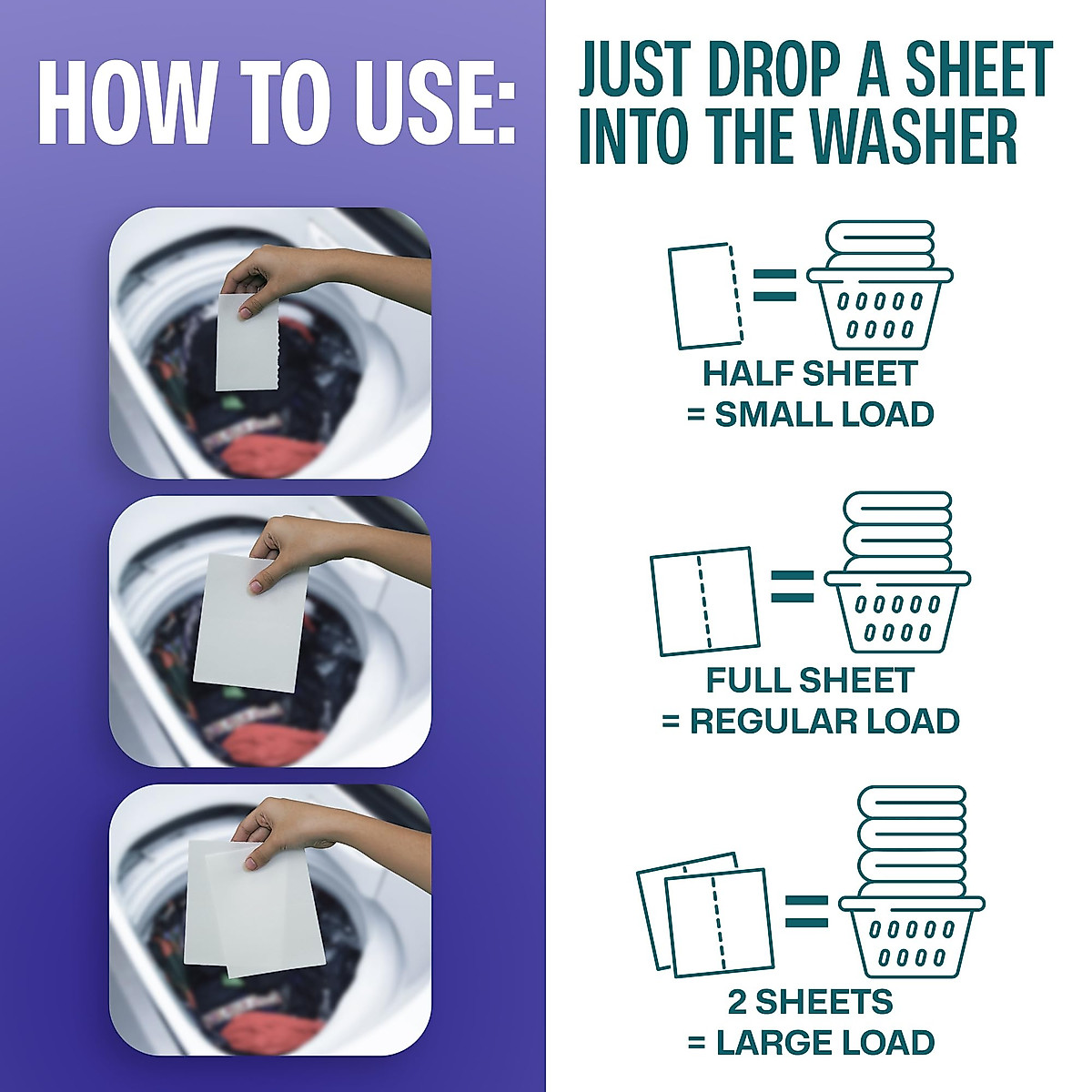 HOW TO USE:

JUST DROP A SHEET INTO THE WASHER

HALF SHEET
= SMALL LOAD

FULL SHEET
= REGULAR LOAD

2 SHEETS
= LARGE LOAD