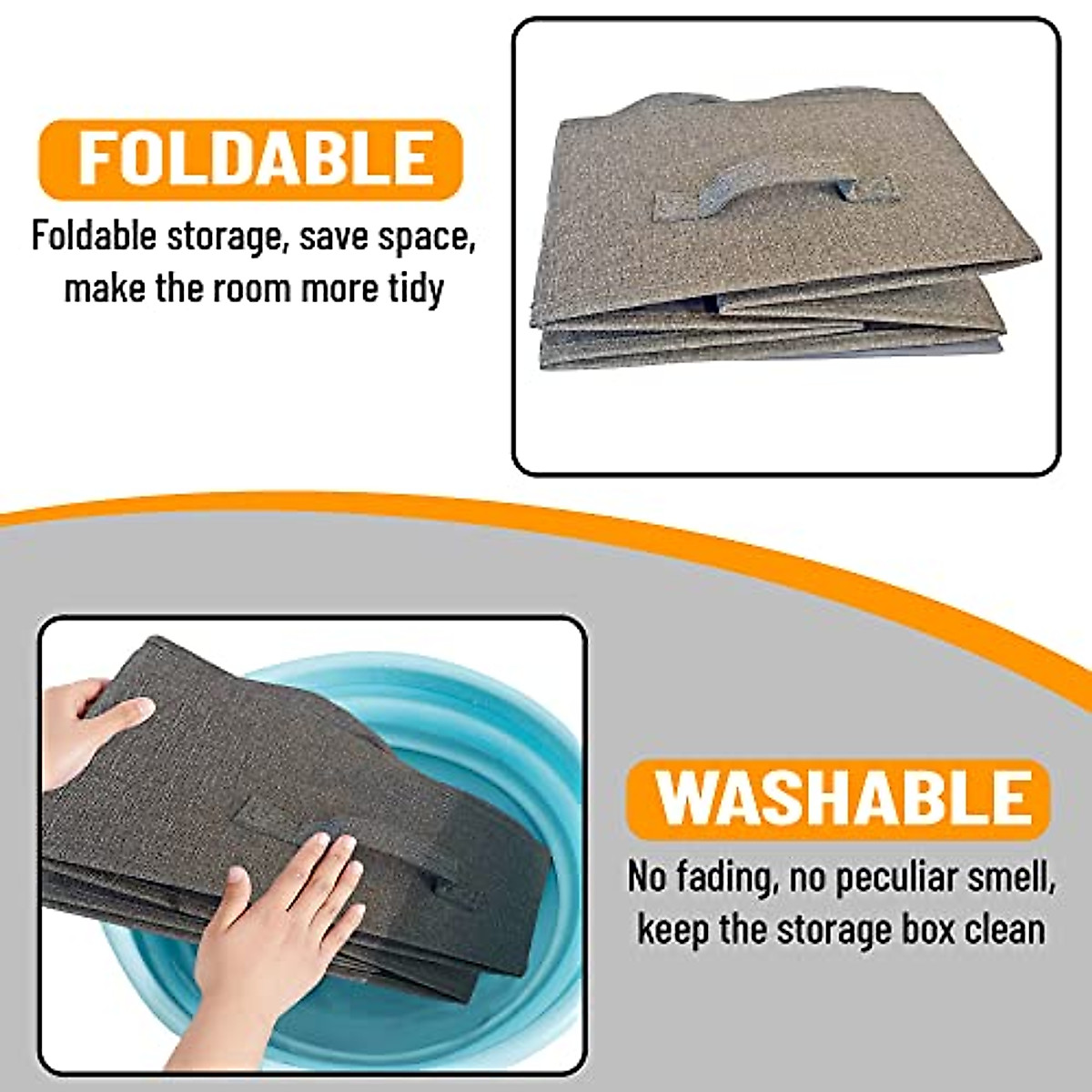 FOLDABLE
Foldable storage, save space, make the room more tidy

WASHABLE
No fading, no peculiar smell, keep the storage box clean