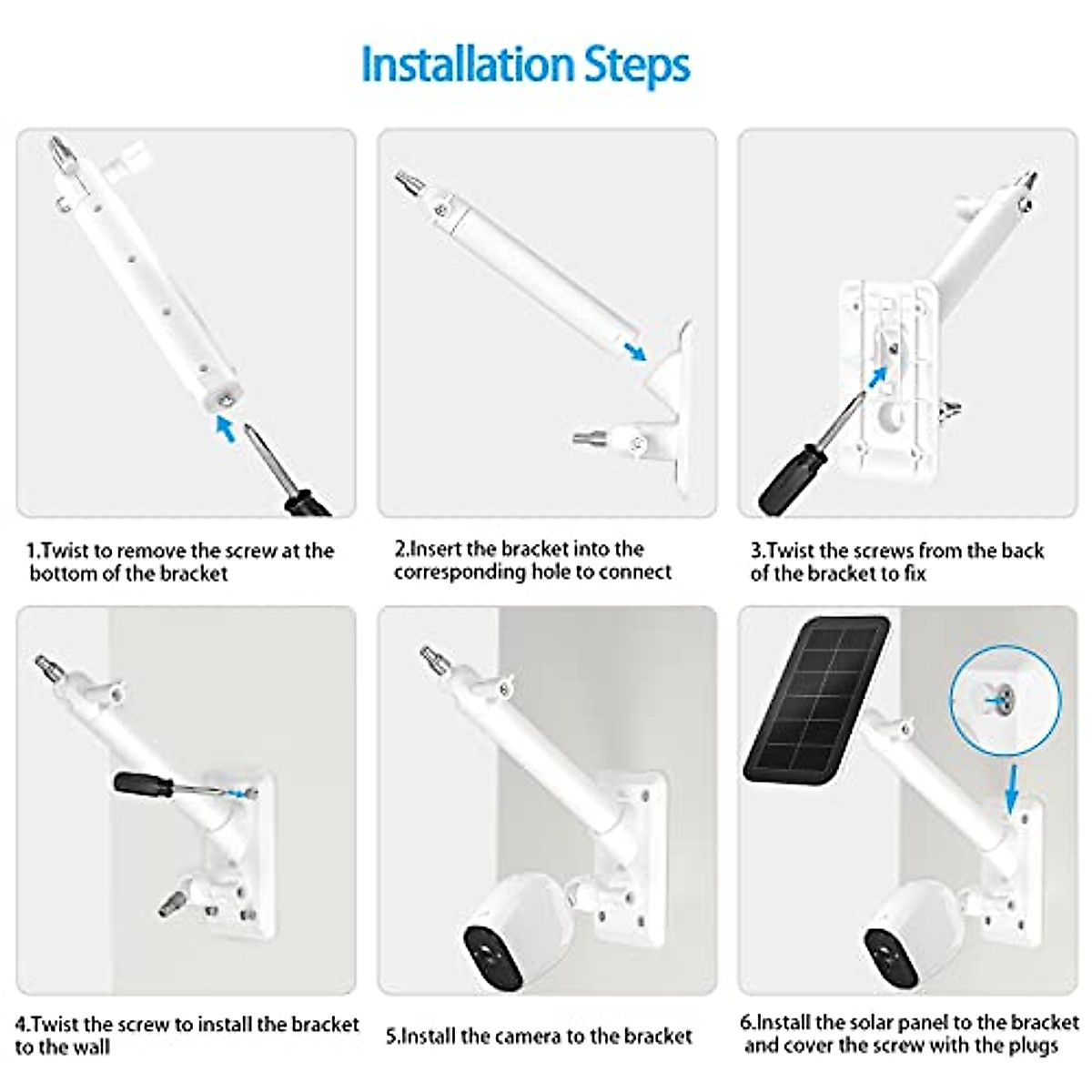 Installation Steps

1.Twist to remove the screw at the bottom of the bracket

2.Insert the bracket into the corresponding hole to connect

3.Twist the screws from the back of the bracket to fix

4.Twist the screw to install the bracket to the wall

5.Install the camera to the bracket

6.Install the solar panel to the bracket and cover the screw with the plugs