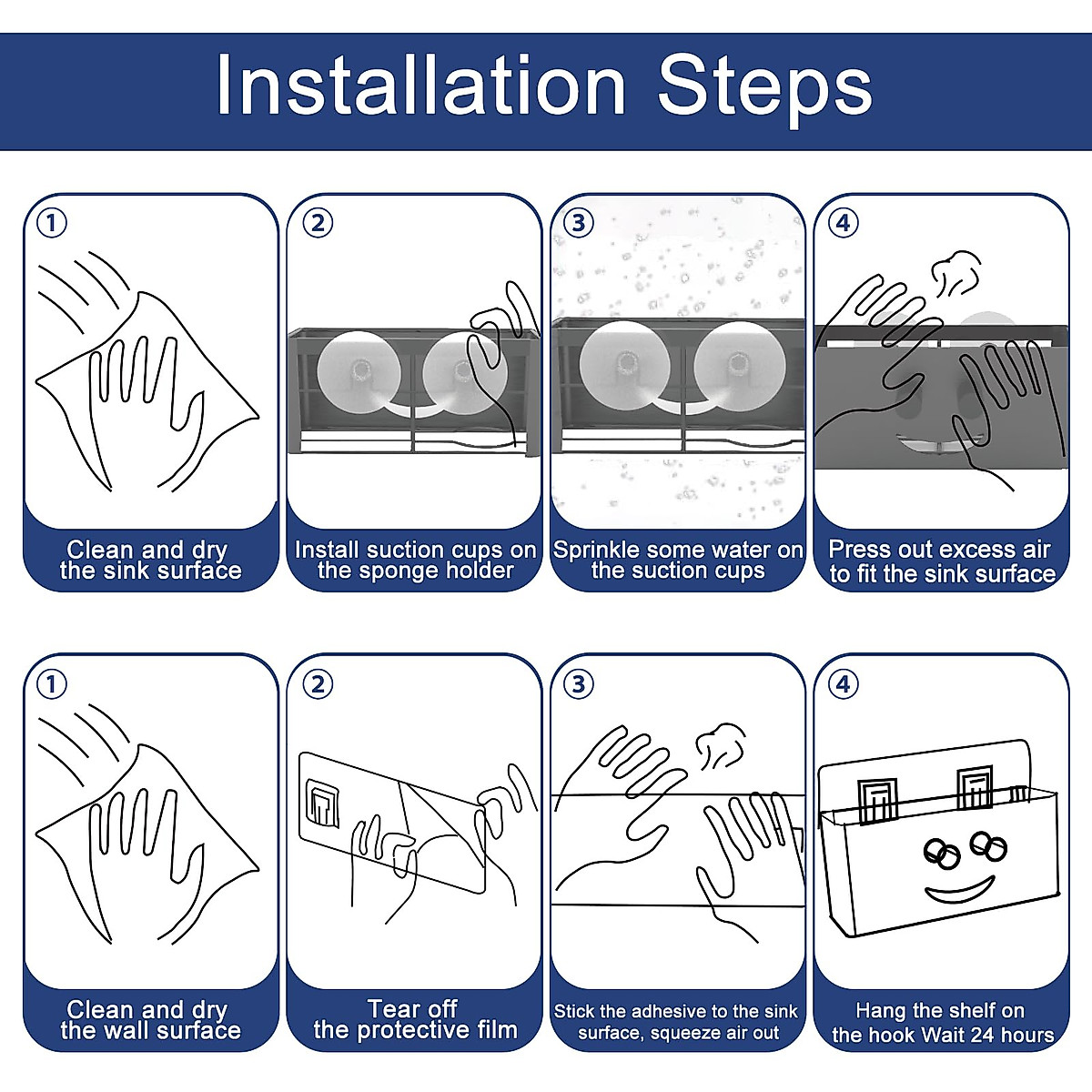 Installation Steps

①
Clean and dry the sink surface

②
Install suction cups on the sponge holder

③
Sprinkle some water on the suction cups

④
Press out excess air to fit the sink surface

①
Clean and dry the wall surface

②
Tear off the protective film

③
Stick the adhesive to the sink surface, squeeze air out

④
Hang the shelf on the hook Wait 24 hours