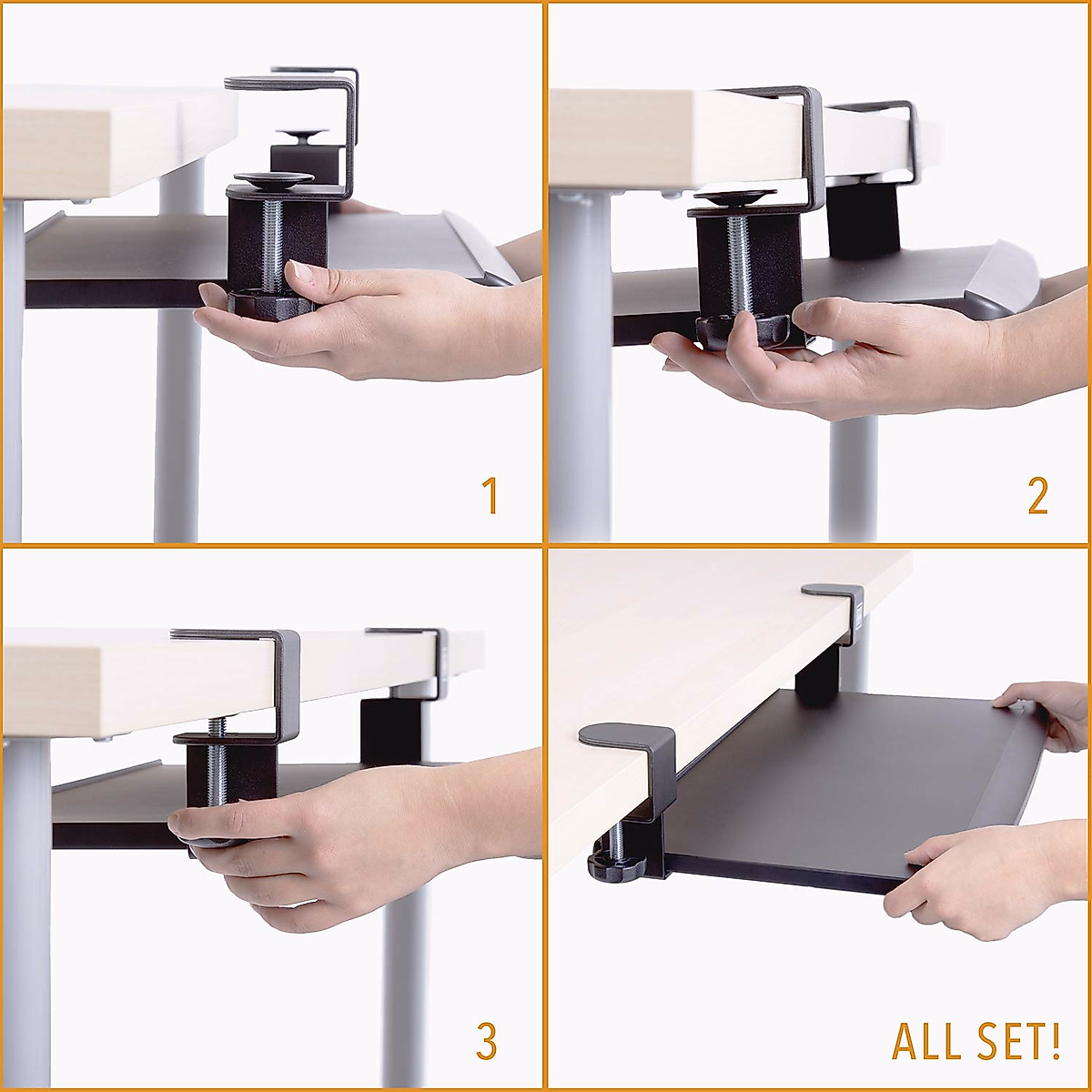 1

2

3

ALL SET!