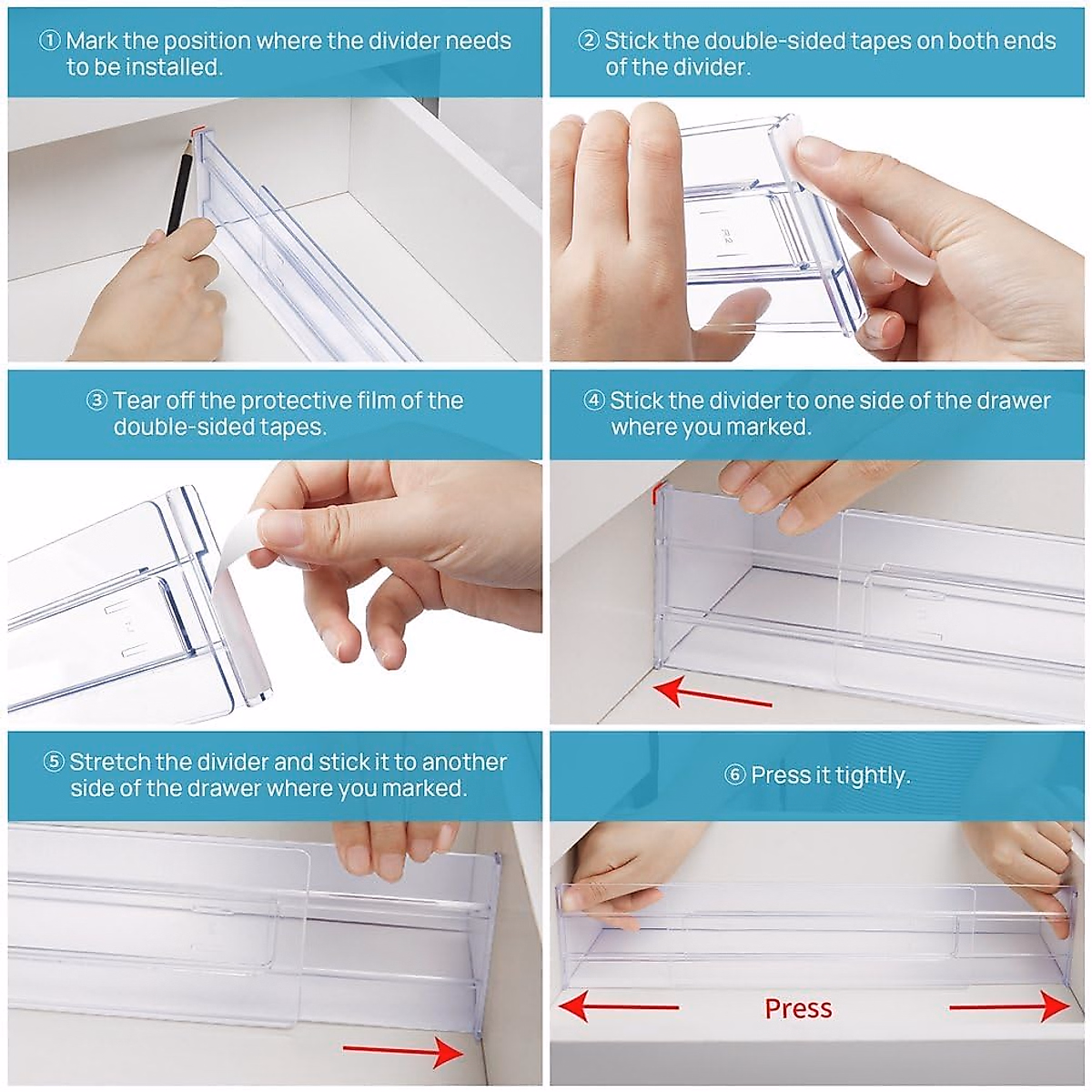 ① Mark the position where the divider needs to be installed.

② Stick the double-sided tapes on both ends of the divider.

③ Tear off the protective film of the double-sided tapes.

④ Stick the divider to one side of the drawer where you marked.

⑤ Stretch the divider and stick it to another side of the drawer where you marked.

⑥ Press it tightly.

Press