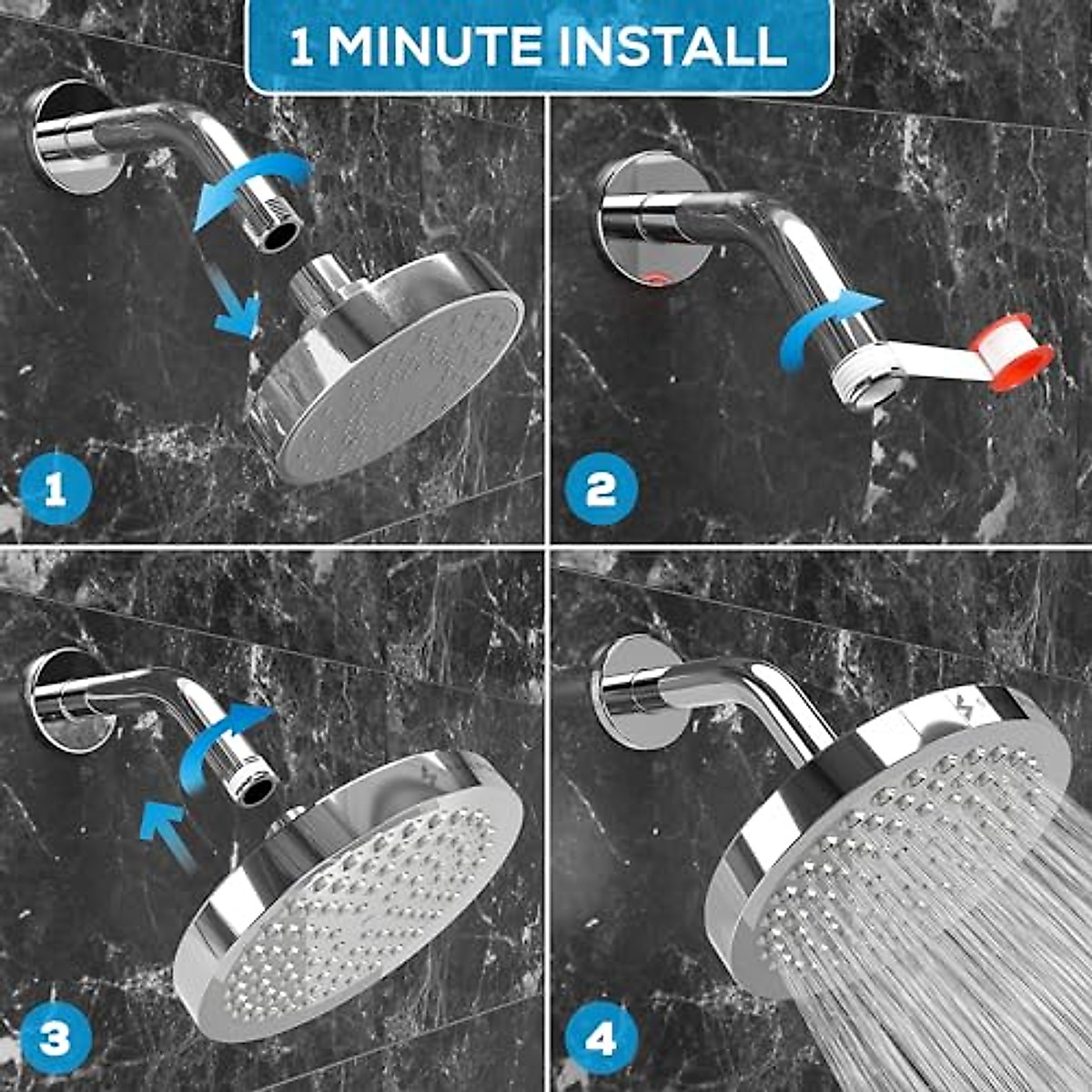 1 MINUTE INSTALL

1

2

3

4