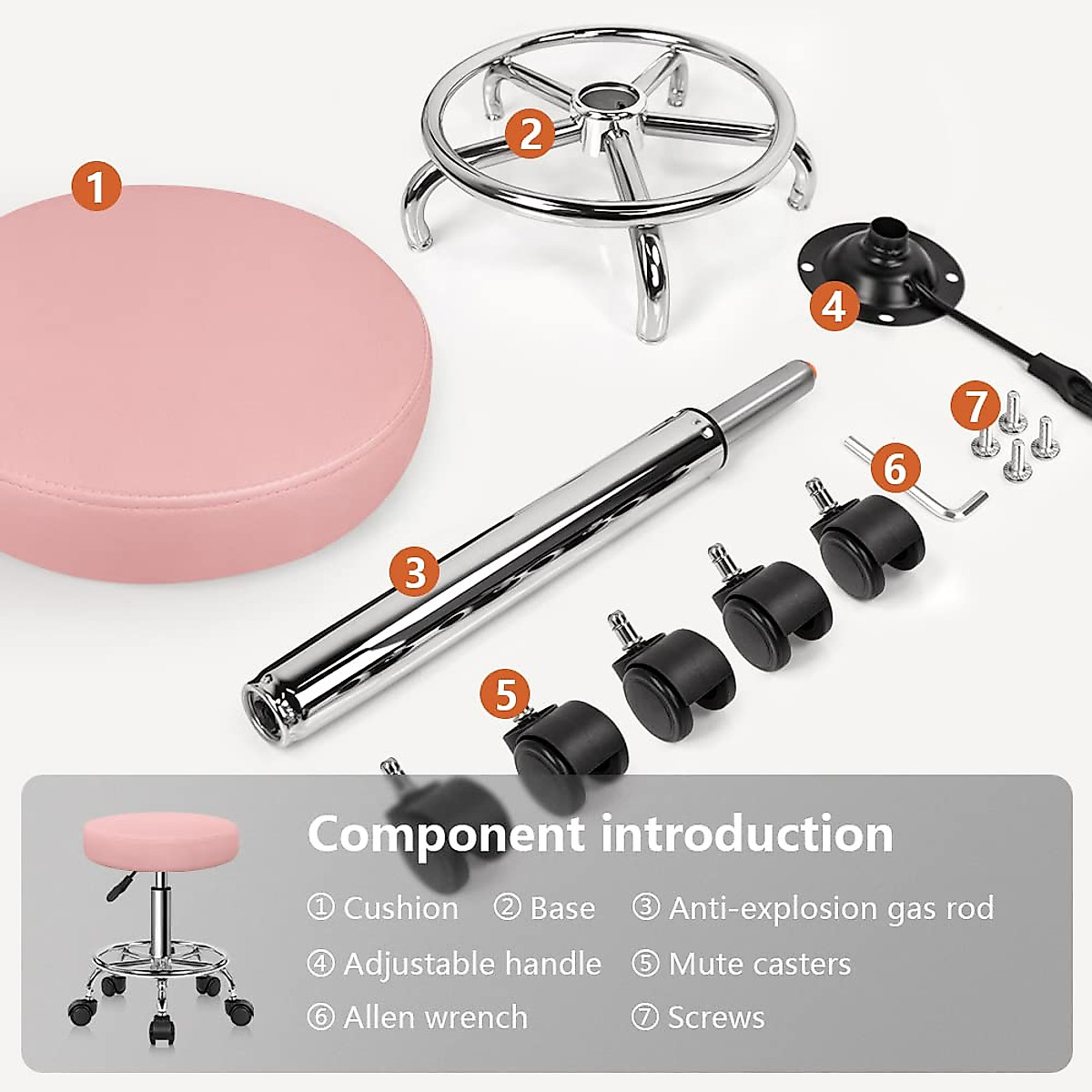 1
2
4
7
6
3
5

Component introduction

① Cushion ② Base ③ Anti-explosion gas rod
④ Adjustable handle ⑤ Mute casters
⑥ Allen wrench ⑦ Screws