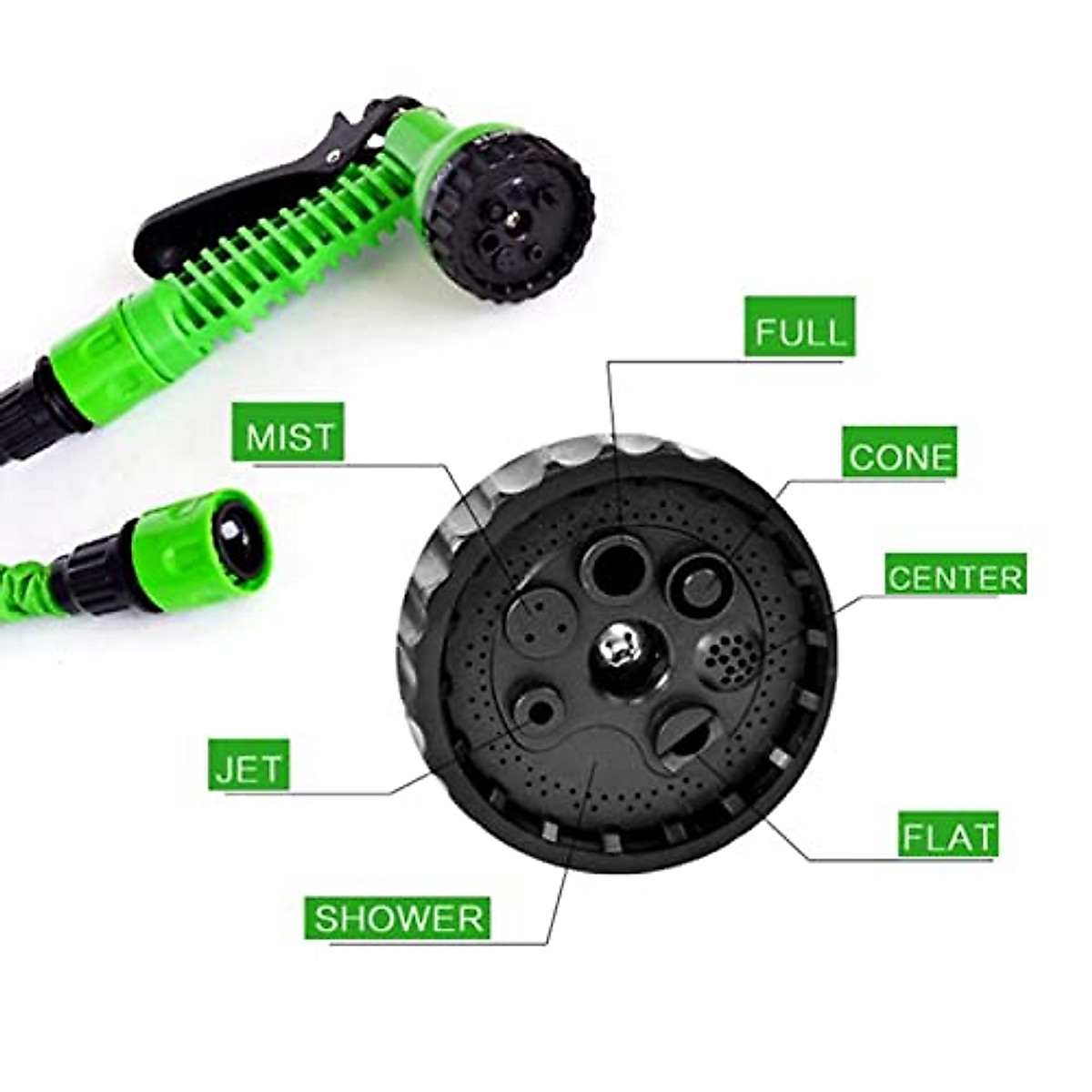 FULL

MIST

CONE

CENTER

JET

FLAT

SHOWER