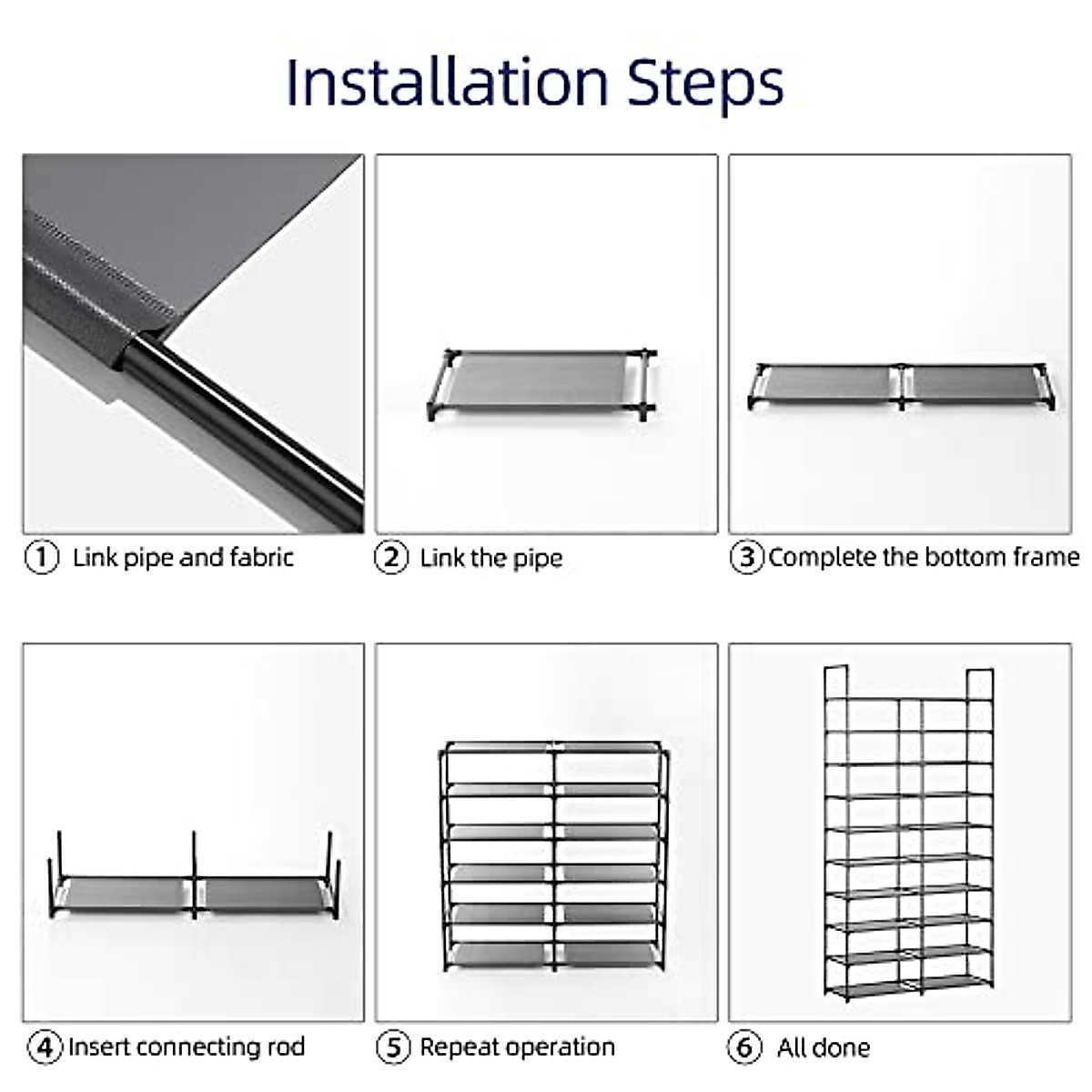 Installation Steps

① Link pipe and fabric

② Link the pipe

③ Complete the bottom frame

④ Insert connecting rod

⑤ Repeat operation

⑥ All done