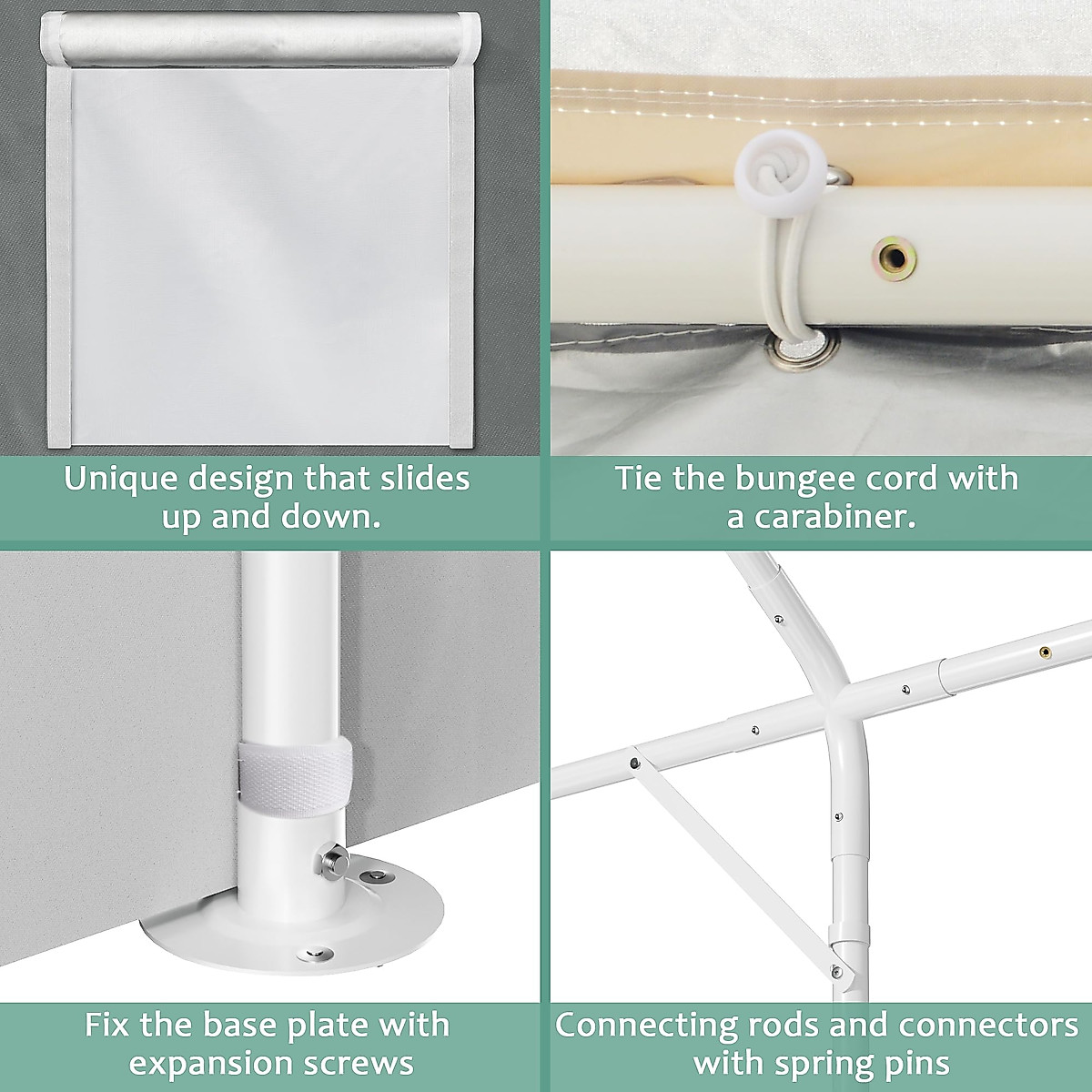 Unique design that slides up and down.

Tie the bungee cord with a carabiner.

Fix the base plate with expansion screws

Connecting rods and connectors with spring pins