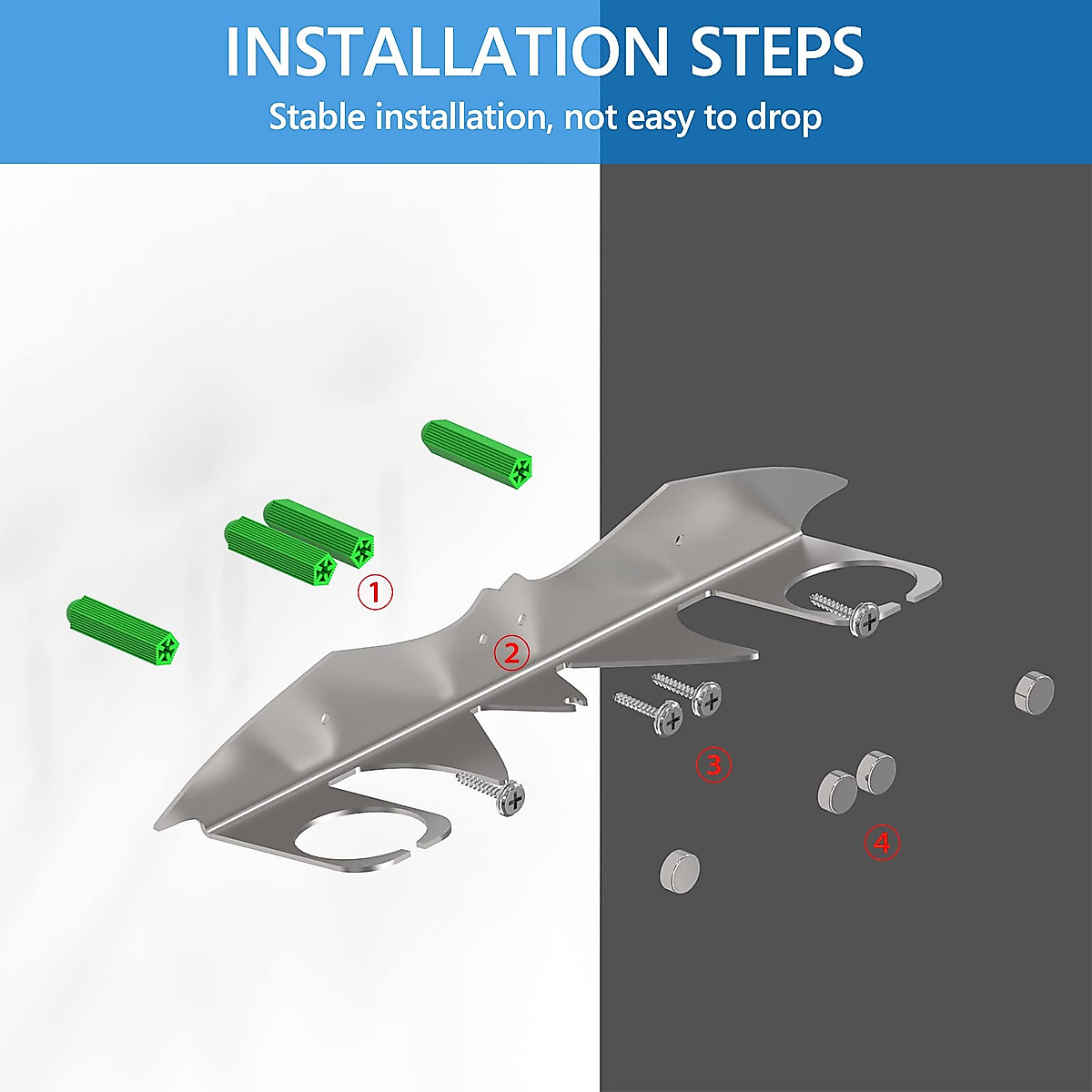 INSTALLATION STEPS
Stable installation, not easy to drop

①
②
③
④