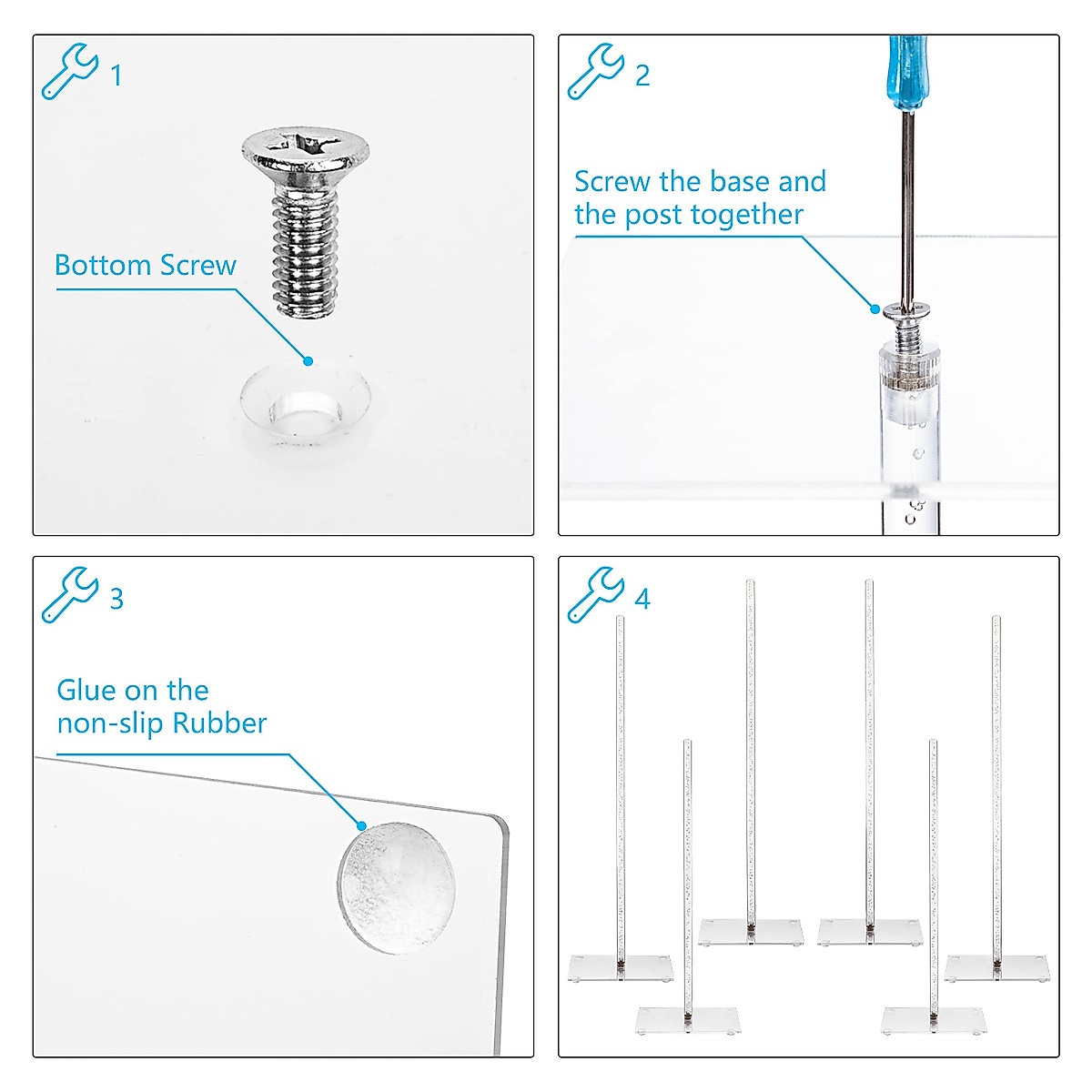 1

Bottom Screw

2

Screw the base and the post together

3

Glue on the non-slip Rubber

4