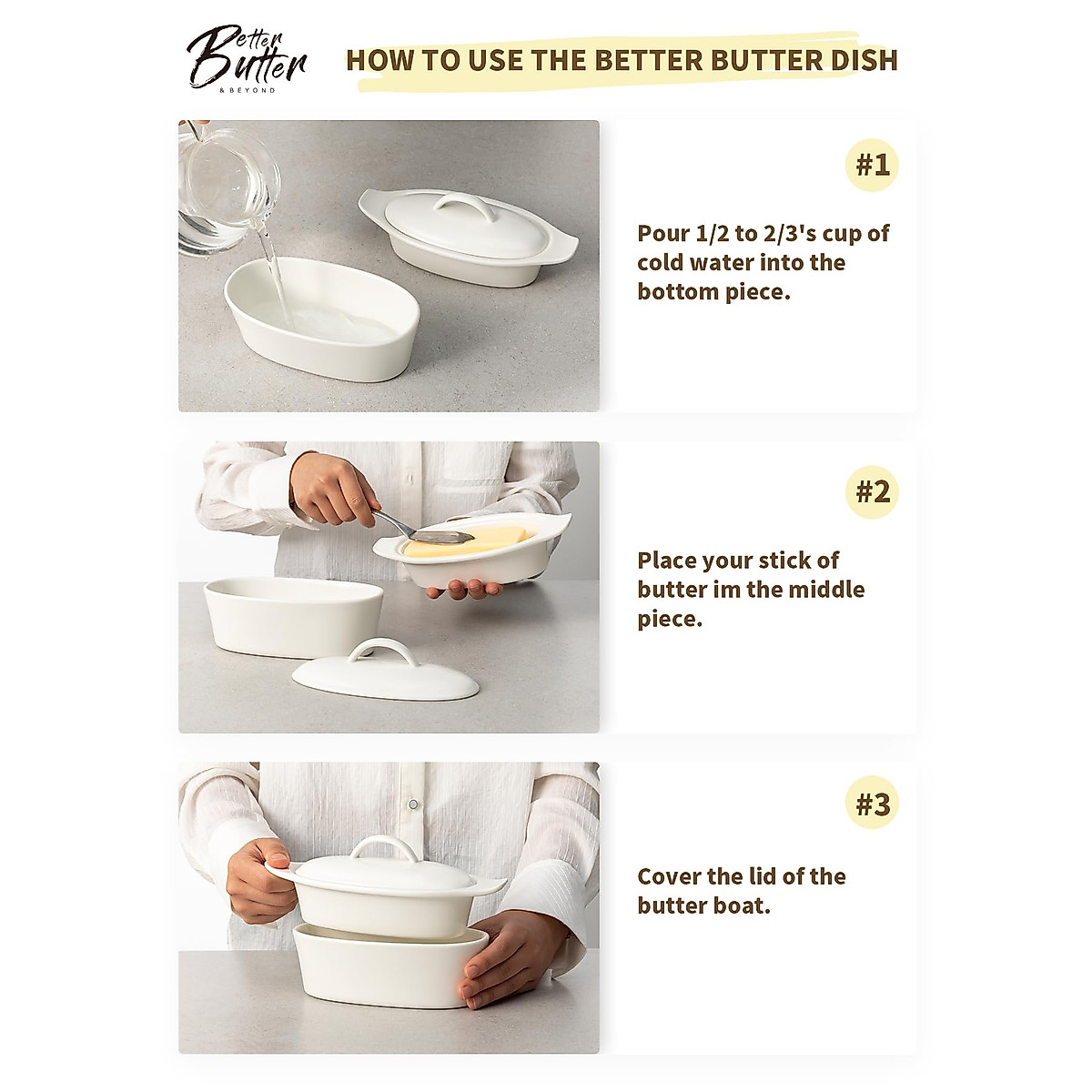 Better Butter & BEYOND

HOW TO USE THE BETTER BUTTER DISH

#1

Pour 1/2 to 2/3's cup of cold water into the bottom piece.

#2

Place your stick of butter im the middle piece.

#3

Cover the lid of the butter boat.