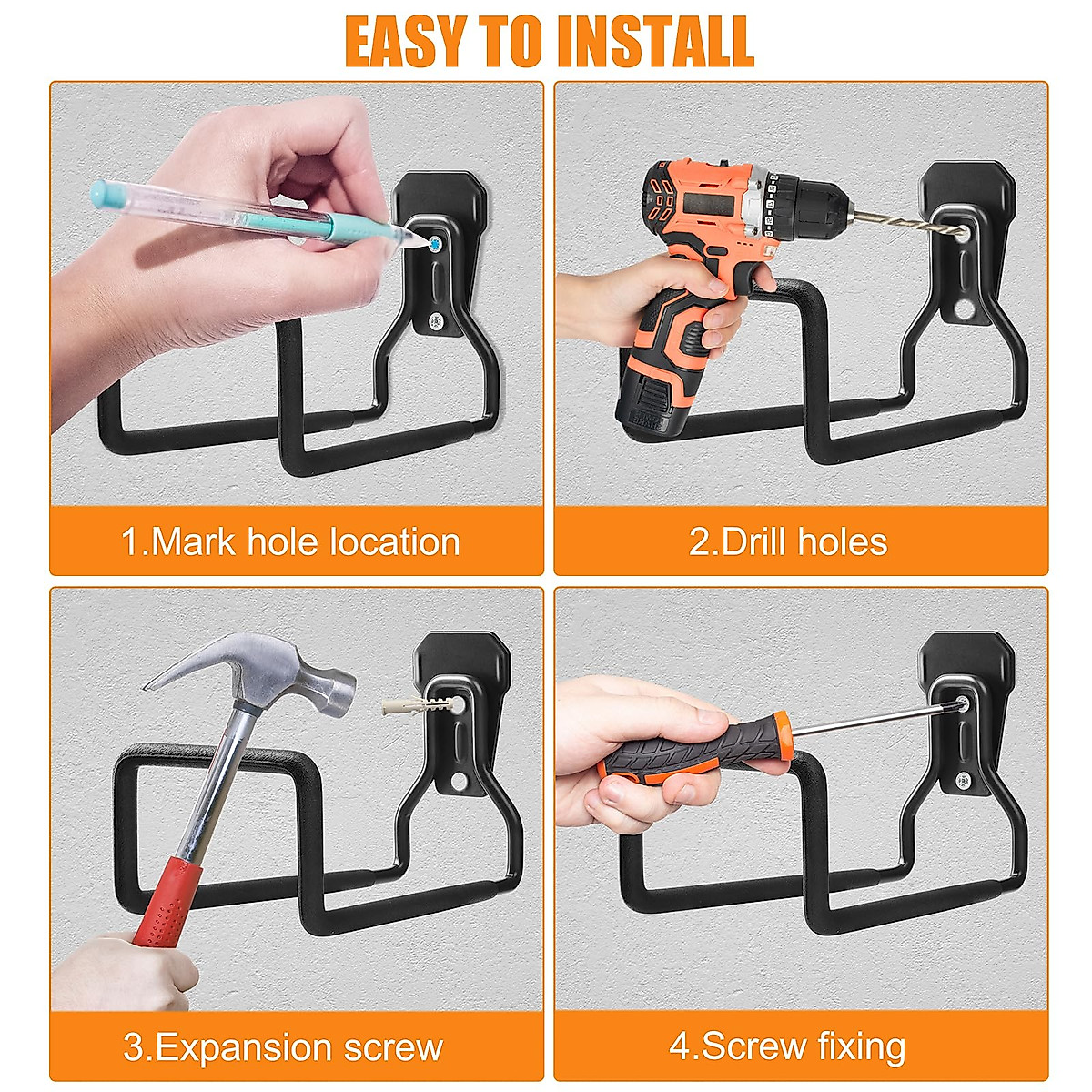 EASY TO INSTALL

1.Mark hole location

2.Drill holes

3.Expansion screw

4.Screw fixing