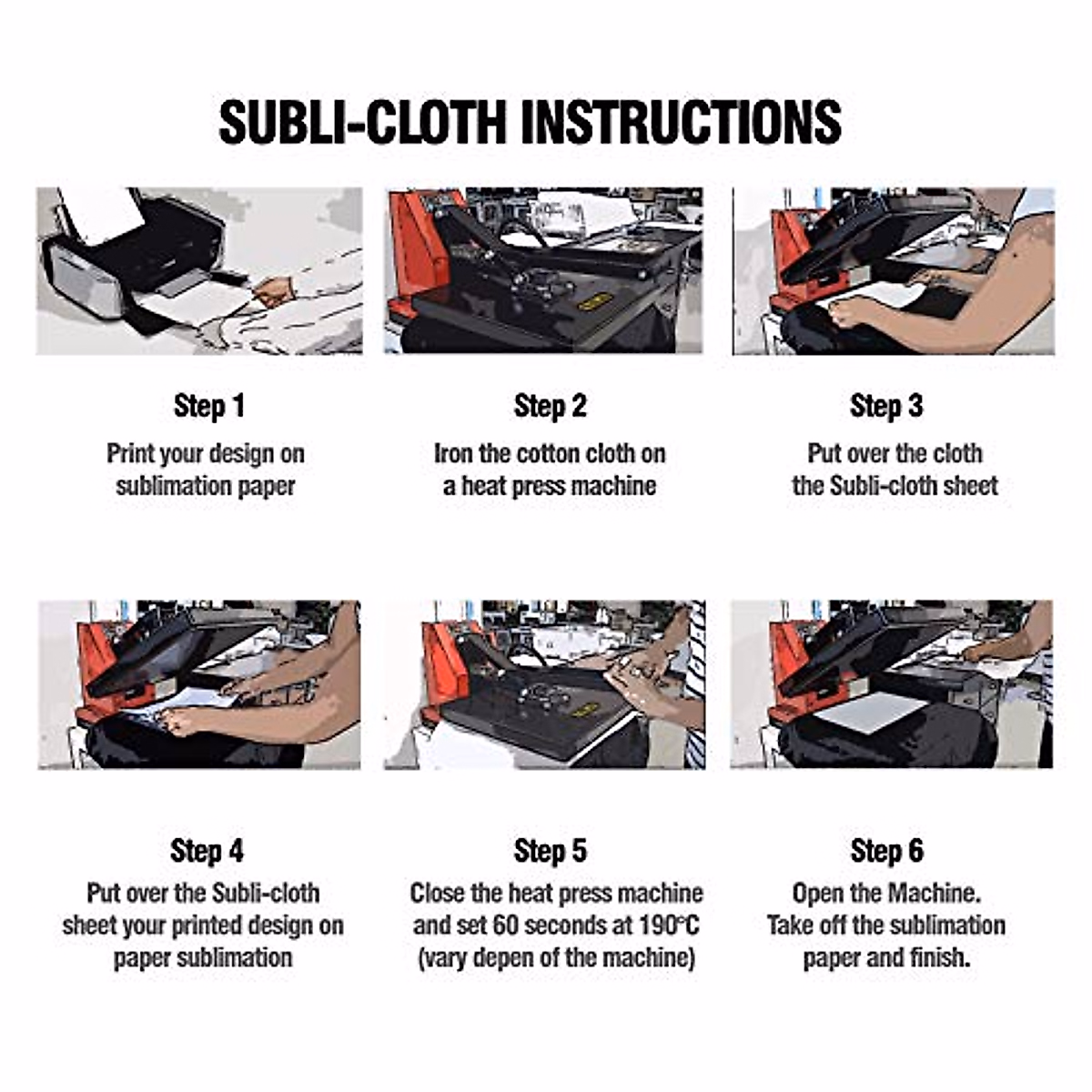 SUBLI-CLOTH INSTRUCTIONS

Step 1
Print your design on sublimation paper

Step 2
Iron the cotton cloth on a heat press machine

Step 3
Put over the cloth the Subli-cloth sheet

Step 4
Put over the Subli-cloth sheet your printed design on paper sublimation

Step 5
Close the heat press machine and set 60 seconds at 190°C (vary depen of the machine)

Step 6
Open the Machine. Take off the sublimation paper and finish.