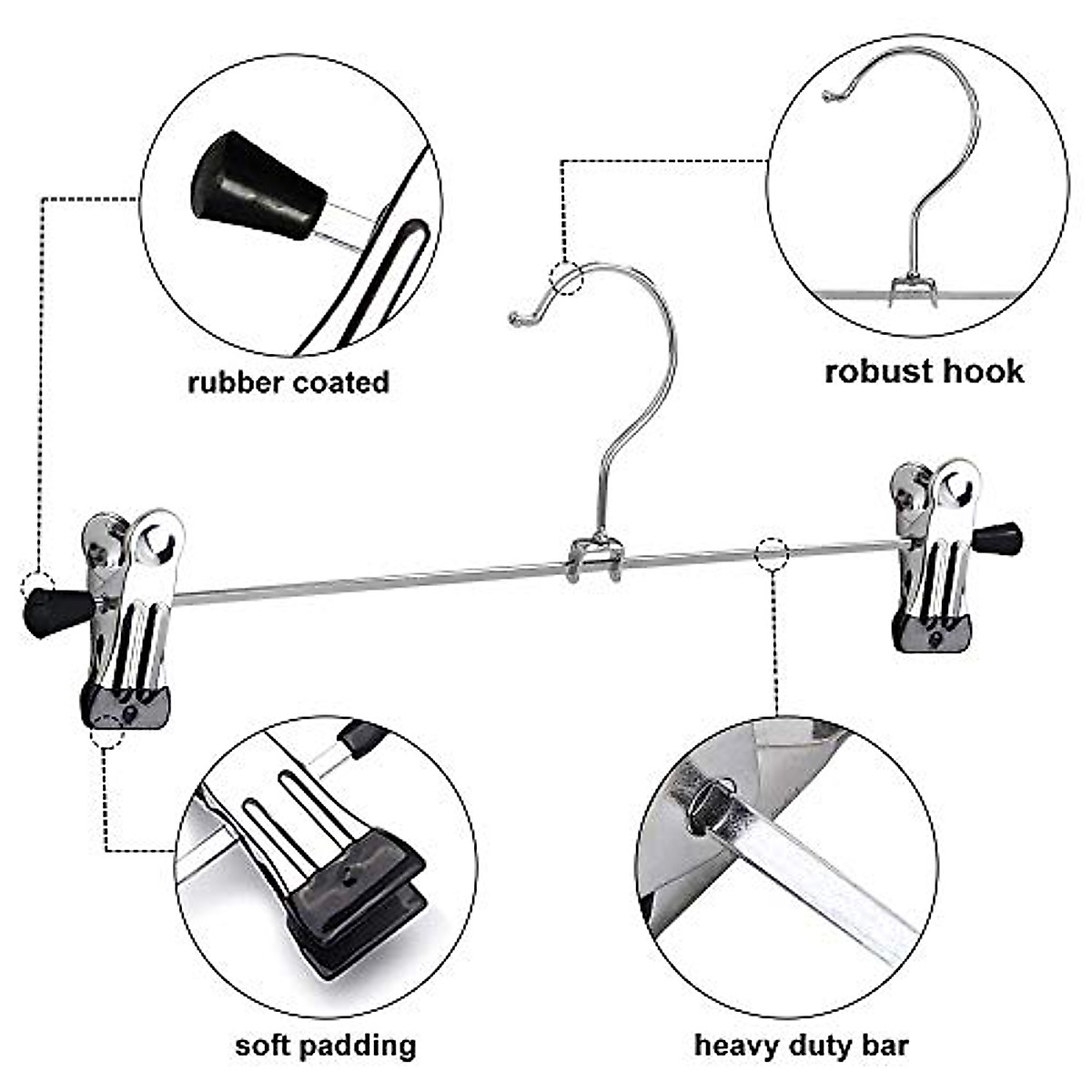 rubber coated

robust hook

soft padding

heavy duty bar