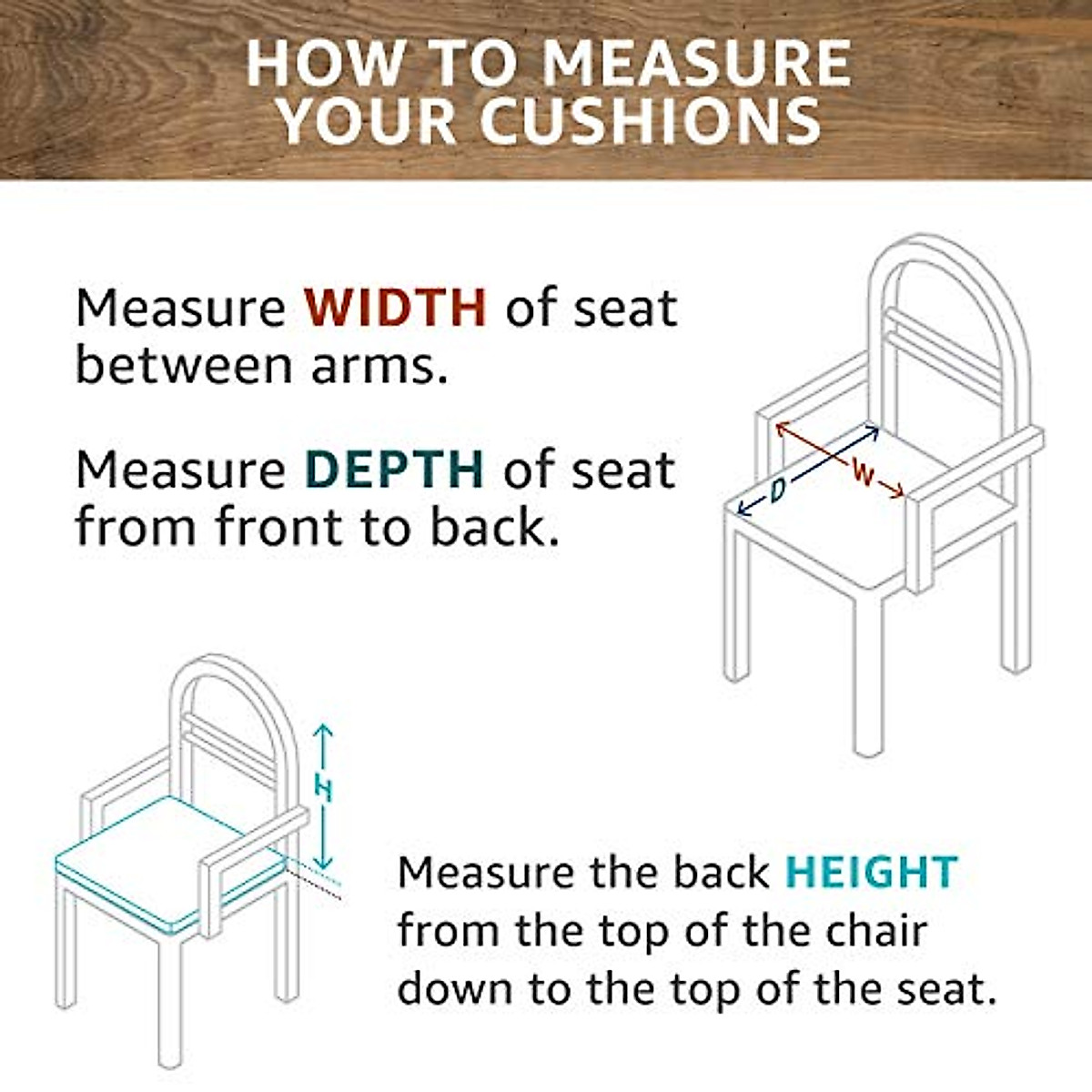 HOW TO MEASURE YOUR CUSHIONS

Measure WIDTH of seat between arms.

Measure DEPTH of seat from front to back.

D

W

H

Measure the back HEIGHT from the top of the chair down to the top of the seat.