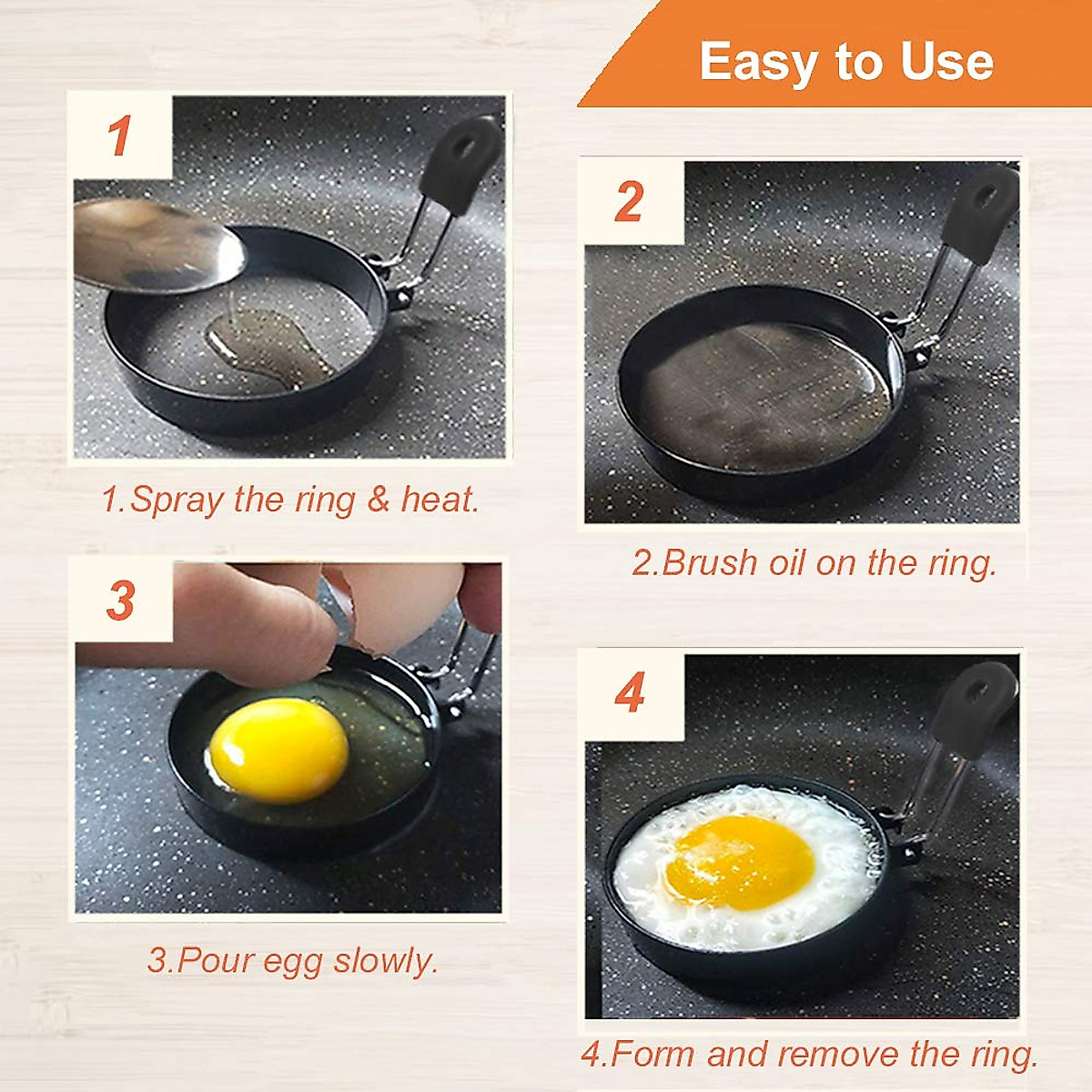 Easy to Use

1

1.Spray the ring & heat.

2

2.Brush oil on the ring.

3

3.Pour egg slowly.

4

4.Form and remove the ring.