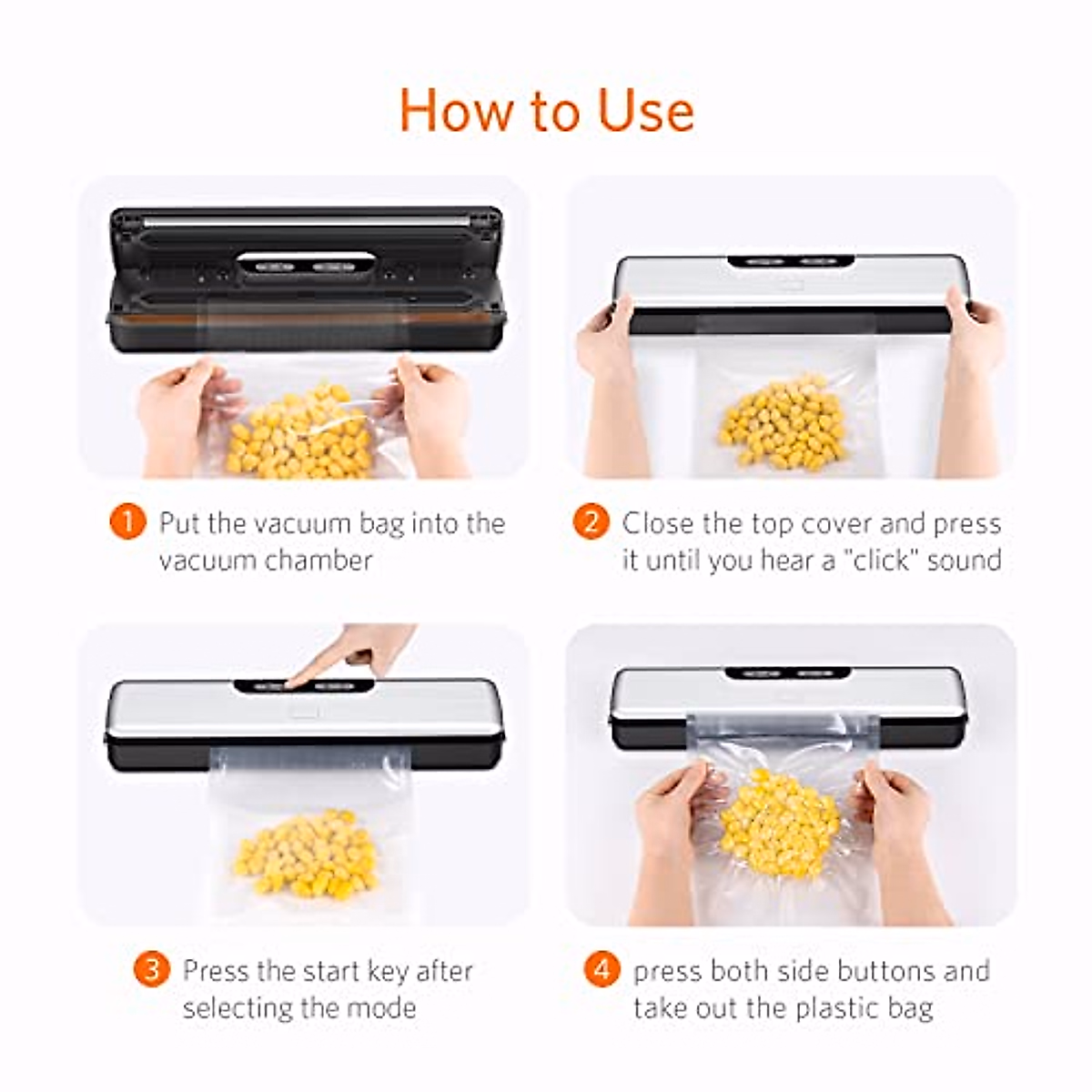 How to Use

1 Put the vacuum bag into the vacuum chamber

2 Close the top cover and press it until you hear a "click" sound

3 Press the start key after selecting the mode

4 press both side buttons and take out the plastic bag