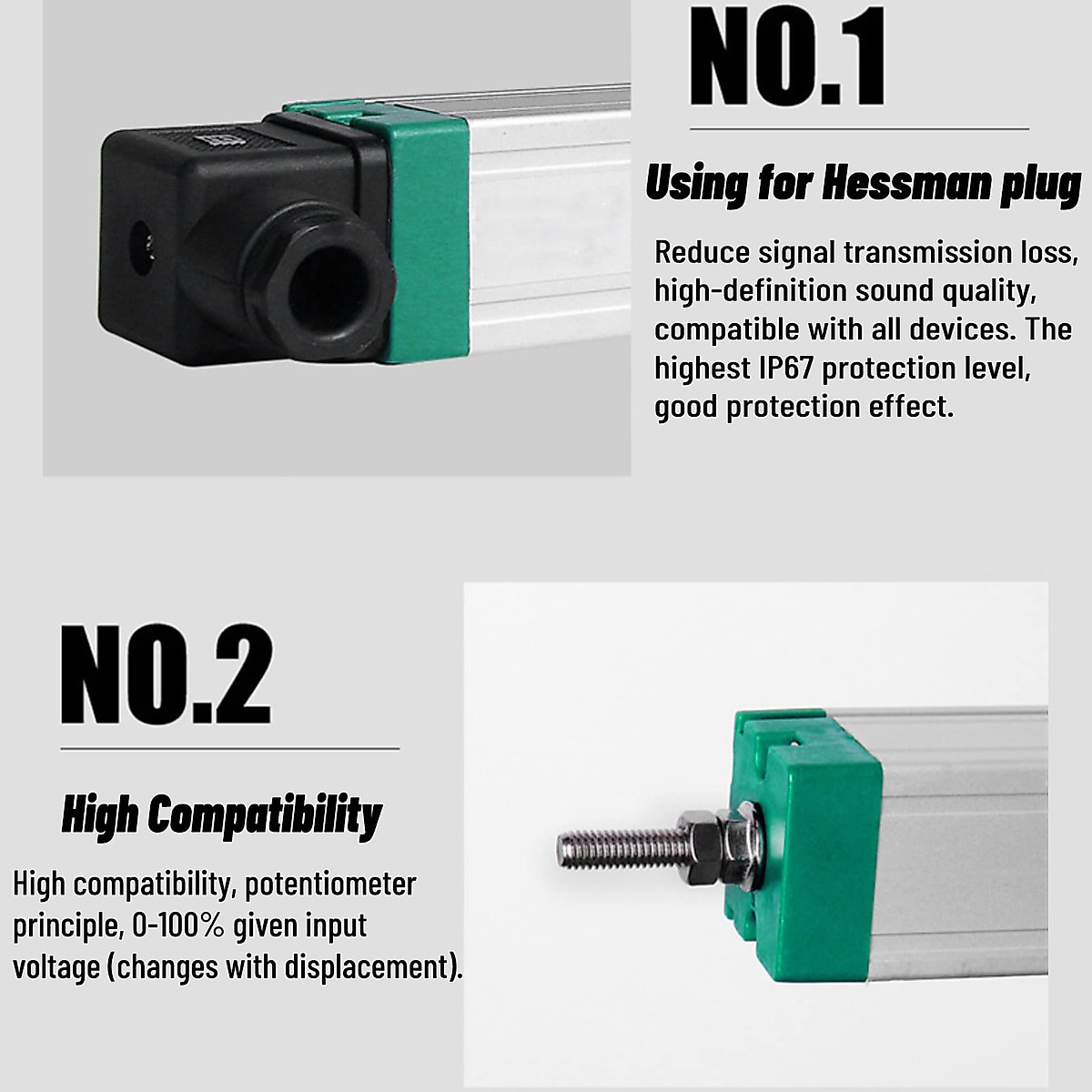 NO.1

Using for Hessman plug

Reduce signal transmission loss, high-definition sound quality, compatible with all devices. The highest IP67 protection level, good protection effect.

NO.2

High Compatibility

High compatibility, potentiometer principle, 0-100% given input voltage (changes with displacement).