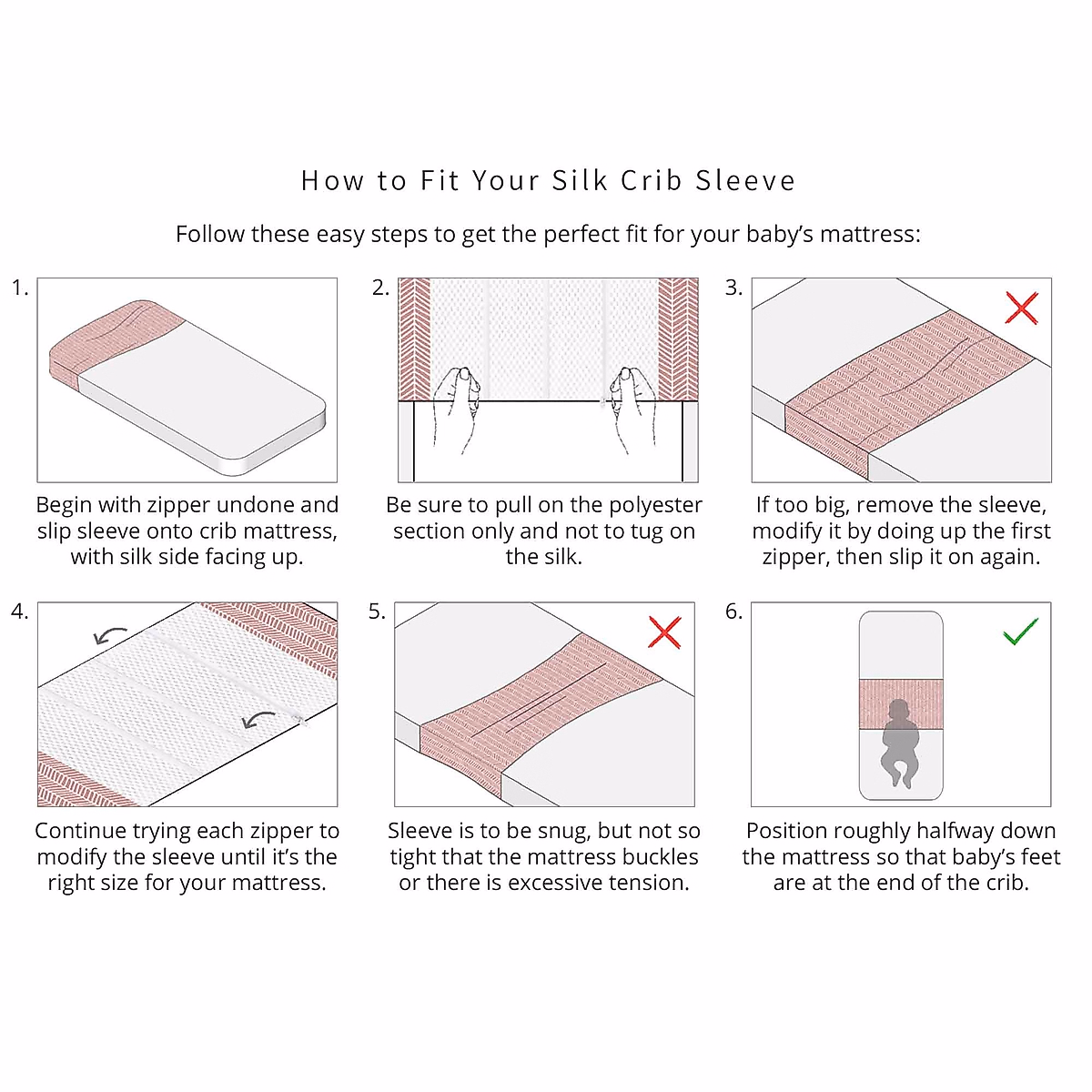 How to Fit Your Silk Crib Sleeve

Follow these easy steps to get the perfect fit for your baby's mattress:

1.

Begin with zipper undone and slip sleeve onto crib mattress, with silk side facing up.

2.

Be sure to pull on the polyester section only and not to tug on the silk.

3.

If too big, remove the sleeve, modify it by doing up the first zipper, then slip it on again.

4.

Continue trying each zipper to modify the sleeve until it's the right size for your mattress.

5.

Sleeve is to be snug, but not so tight that the mattress buckles or there is excessive tension.

6.

Position roughly halfway down the mattress so that baby's feet are at the end of the crib.